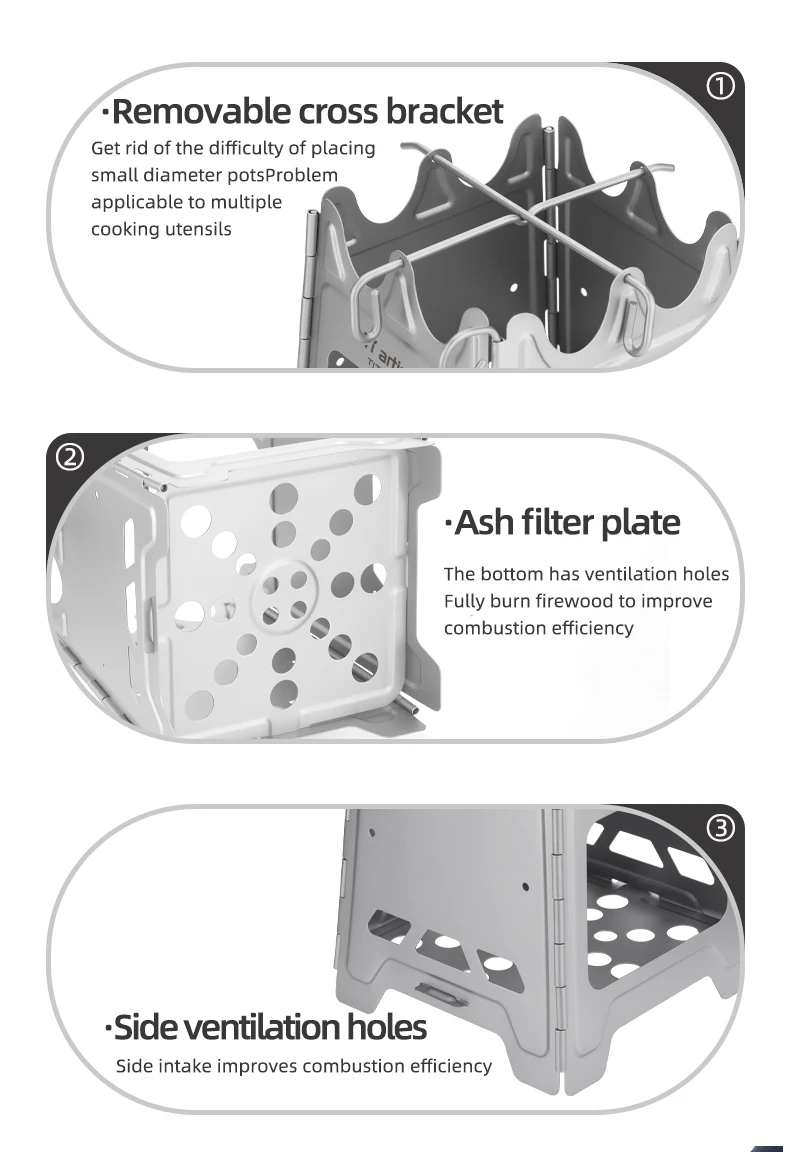 ①
·Removable cross bracket
Get rid of the difficulty of placing small diameter potsProblem applicable to multiple cooking utensils

②
·Ash filter plate
The bottom has ventilation holes Fully burn firewood to improve combustion efficiency

③
·Side ventilation holes
Side intake improves combustion efficiency