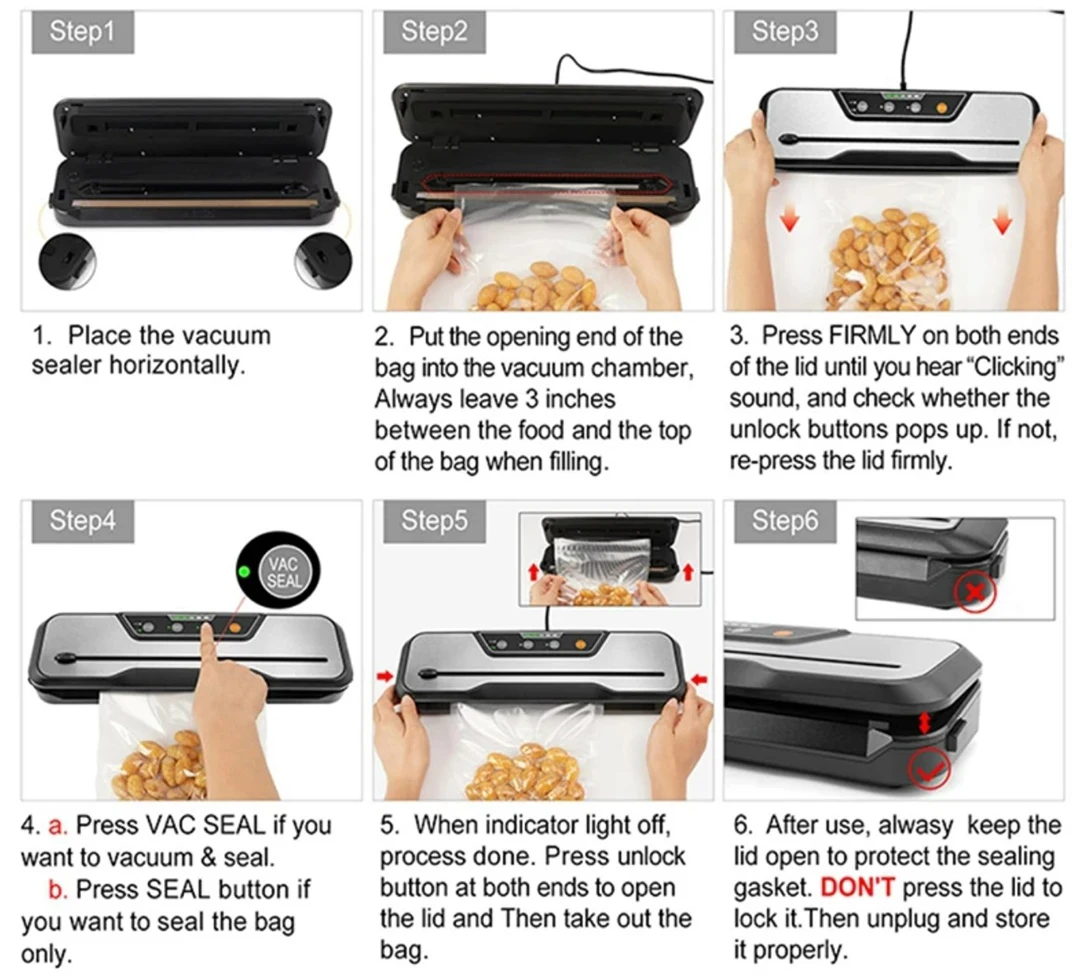 Step1

1. Place the vacuum sealer horizontally.

Step2

2. Put the opening end of the bag into the vacuum chamber, Always leave 3 inches between the food and the top of the bag when filling.

Step3

3. Press FIRMLY on both ends of the lid until you hear "Clicking" sound, and check whether the unlock buttons pops up. If not, re-press the lid firmly.

Step4

VAC SEAL

4. a. Press VAC SEAL if you want to vacuum & seal.
b. Press SEAL button if you want to seal the bag only.

Step5

5. When indicator light off, process done. Press unlock button at both ends to open the lid and Then take out the bag.

Step6

6. After use, alwasy keep the lid open to protect the sealing gasket. DON'T press the lid to lock it.Then unplug and store it properly.