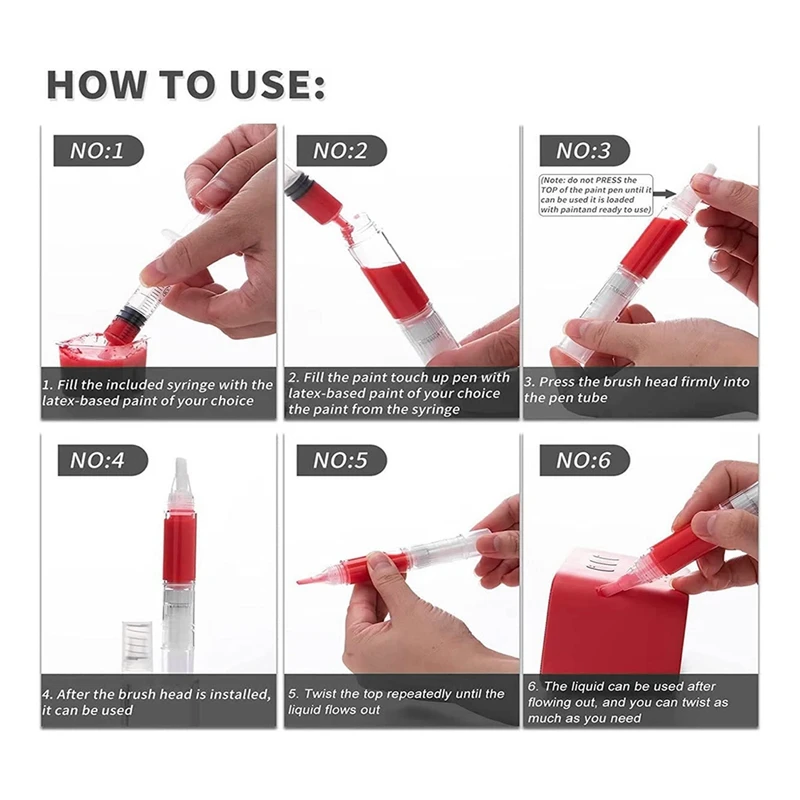 HOW TO USE:

NO:1

1. Fill the included syringe with the latex-based paint of your choice

NO:2

2. Fill the paint touch up pen with latex-based paint of your choice the paint from the syringe

NO:3

(Note: do not PRESS the TOP of the paint pen until it can be used it is loaded with paintand ready to use)

3. Press the brush head firmly into the pen tube

NO:4

4. After the brush head is installed, it can be used

NO:5

5. Twist the top repeatedly until the liquid flows out

NO:6

6. The liquid can be used after flowing out, and you can twist as much as you need