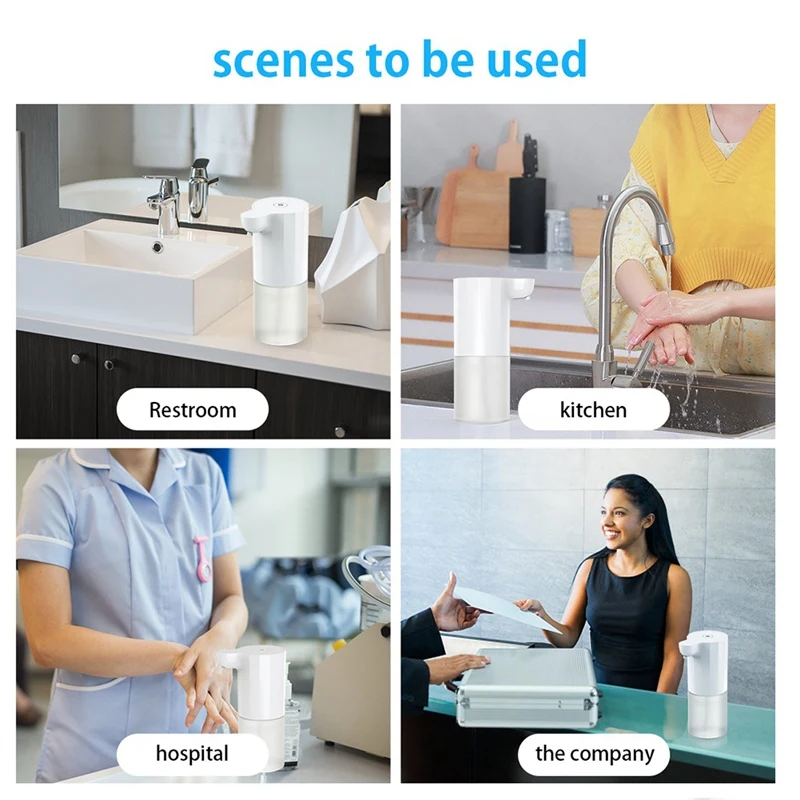 scenes to be used

Restroom

kitchen

hospital

the company