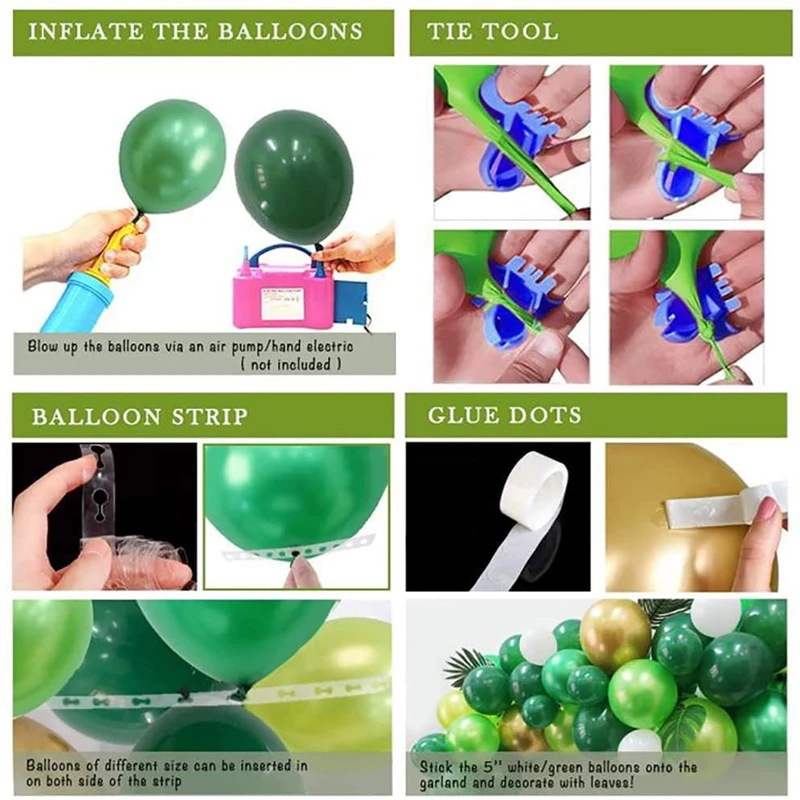 INFLATE THE BALLOONS

Blow up the balloons via an air pump/hand electric ( not included )

TIE TOOL

BALLOON STRIP

Balloons of different size can be inserted in on both side of the strip

GLUE DOTS

Stick the 5'' white/green balloons onto the garland and decorate with leaves!