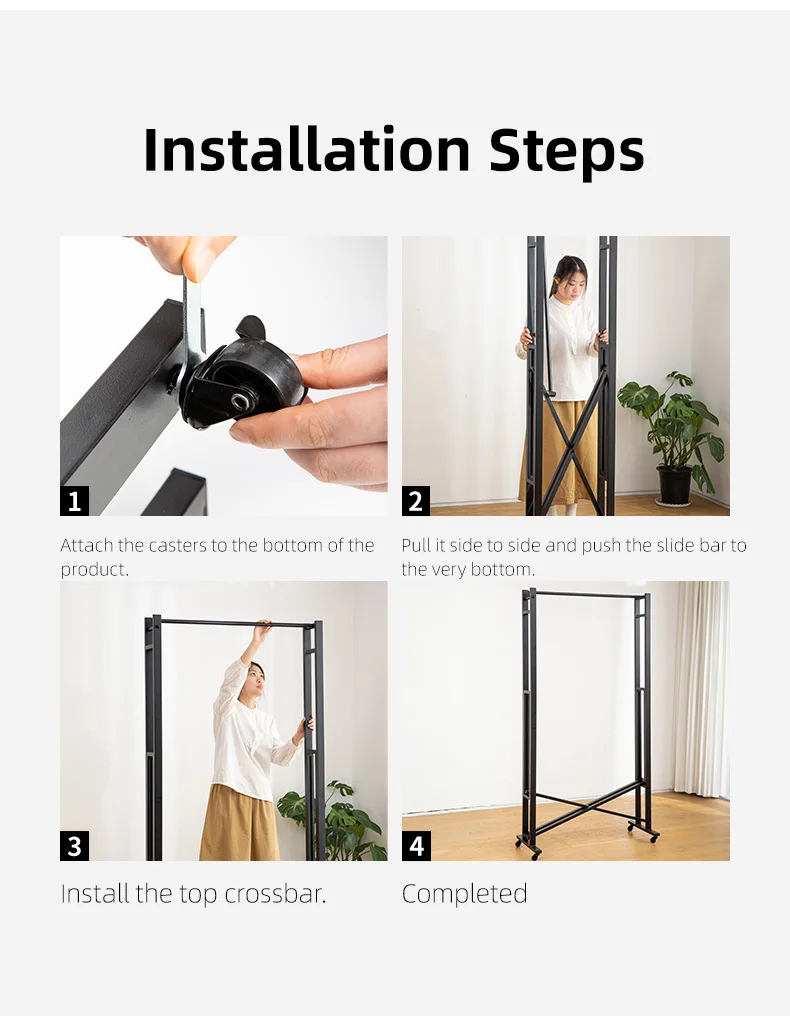 Installation Steps

1

Attach the casters to the bottom of the product.

2

Pull it side to side and push the slide bar to the very bottom.

3

Install the top crossbar.

4

Completed