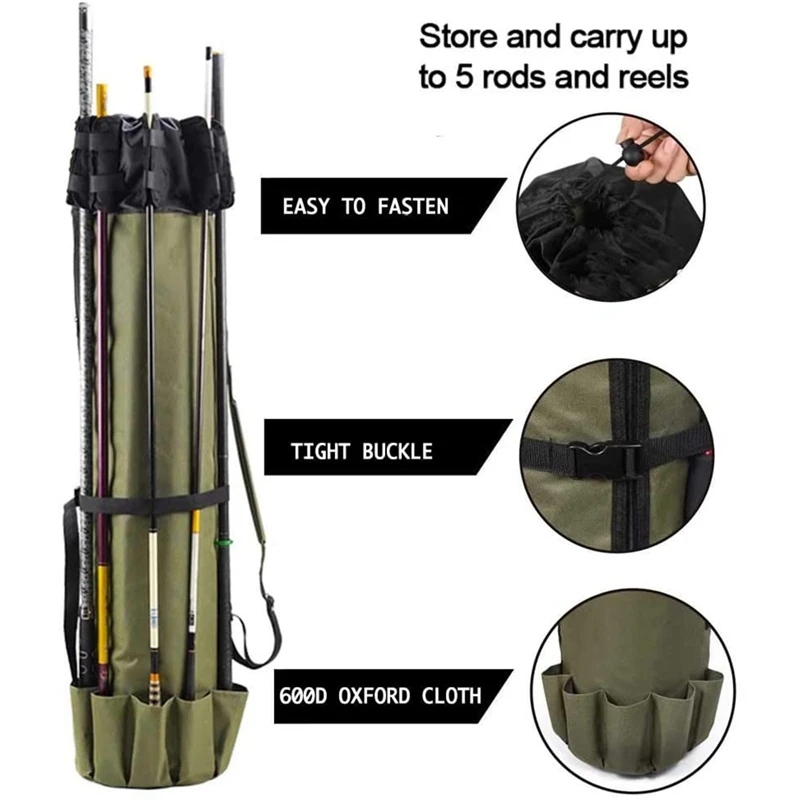 Store and carry up to 5 rods and reels

EASY TO FASTEN

TIGHT BUCKLE

600D OXFORD CLOTH