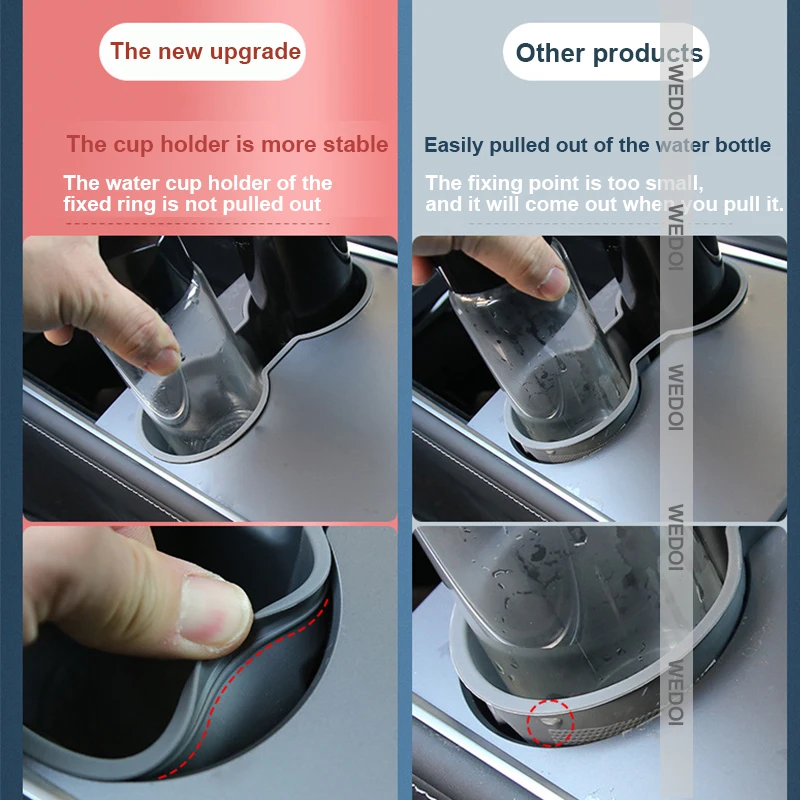 The new upgrade

The cup holder is more stable

The water cup holder of the fixed ring is not pulled out

Other products

Easily pulled out of the water bottle

The fixing point is too small, and it will come out when you pull it.

WEDOI

WEDOI

WEDOI

WEDOI

WEDOI