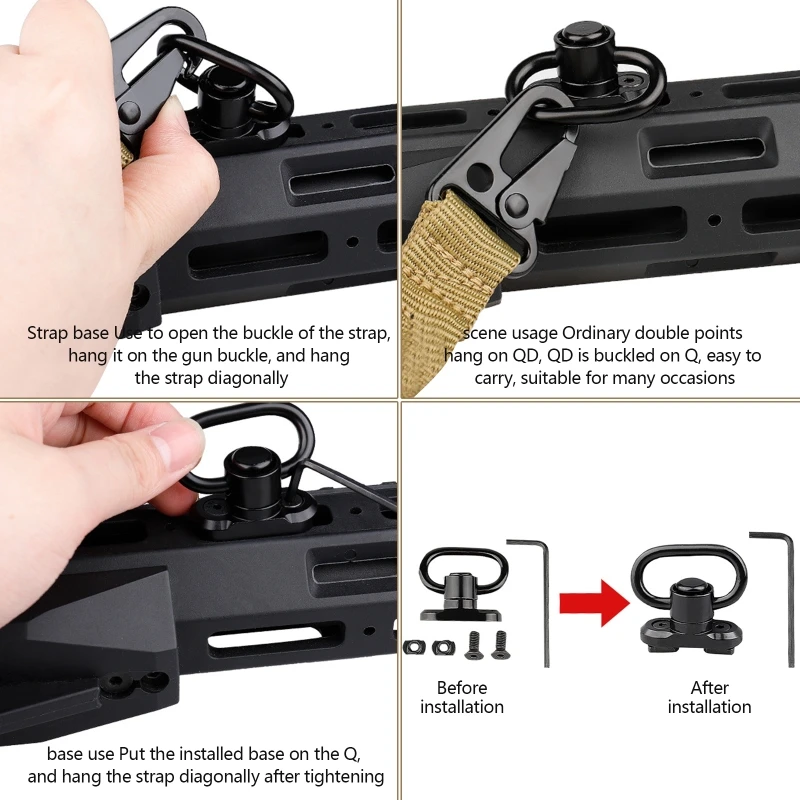 Strap base Use to open the buckle of the strap, hang it on the gun buckle, and hang the strap diagonally

scene usage Ordinary double points hang on QD, QD is buckled on Q, easy to carry, suitable for many occasions

base use Put the installed base on the Q, and hang the strap diagonally after tightening

Before installation

After installation