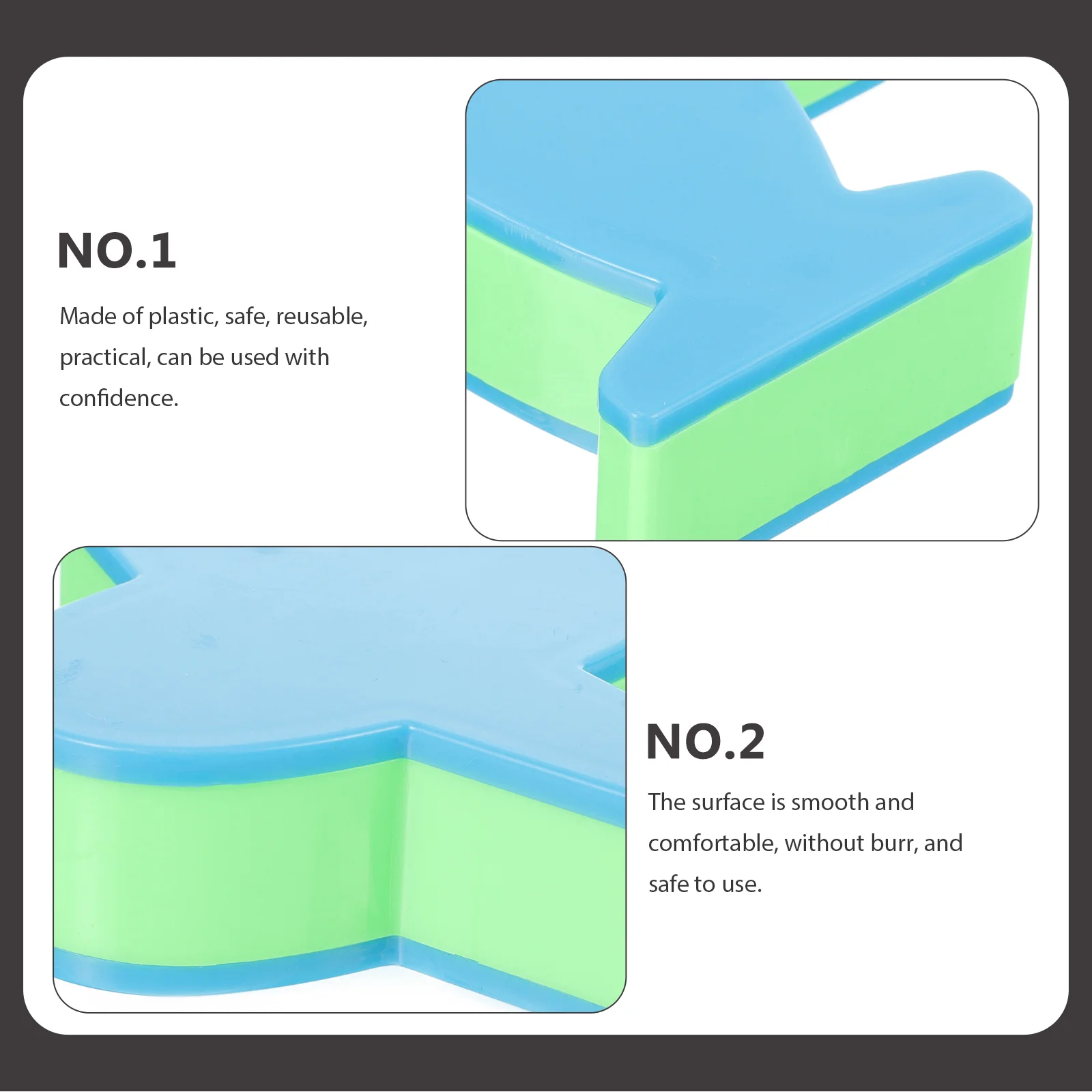 NO.1

Made of plastic, safe, reusable, practical, can be used with confidence.

NO.2

The surface is smooth and comfortable, without burr, and safe to use.