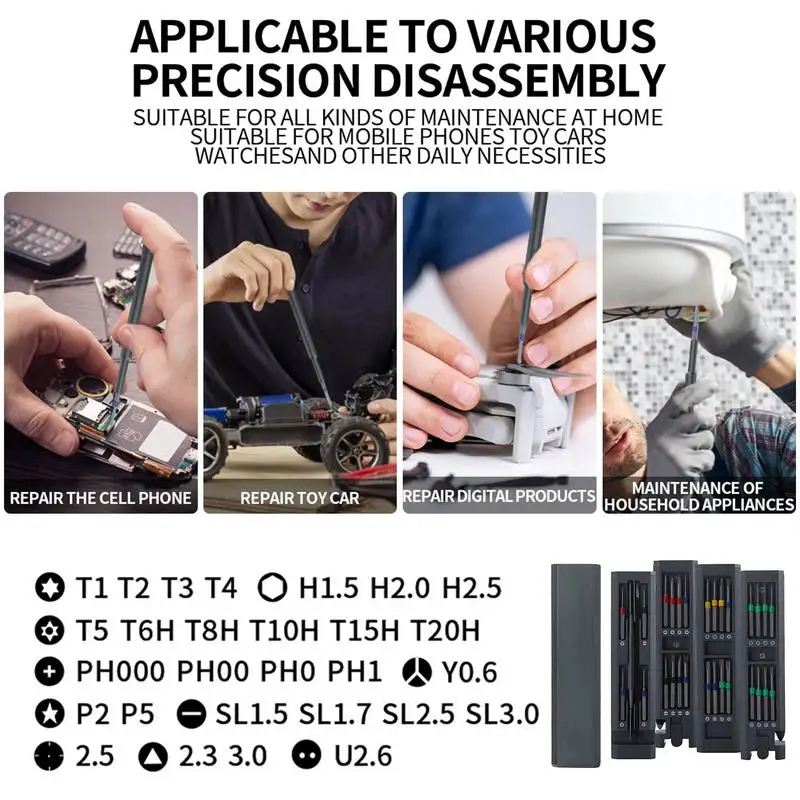 APPLICABLE TO VARIOUS PRECISION DISASSEMBLY

SUITABLE FOR ALL KINDS OF MAINTENANCE AT HOME SUITABLE FOR MOBILE PHONES TOY CARS WATCHESAND OTHER DAILY NECESSITIES

REPAIR THE CELL PHONE

REPAIR TOY CAR

REPAIR DIGITAL PRODUCTS

MAINTENANCE OF HOUSEHOLD APPLIANCES

T1 T2 T3 T4 H1.5 H2.0 H2.5

T5 T6H T8H T10H T15H T20H

PH000 PH00 PH0 PH1 Y0.6

P2 P5 SL1.5 SL1.7 SL2.5 SL3.0

2.5 2.3 3.0 U2.6