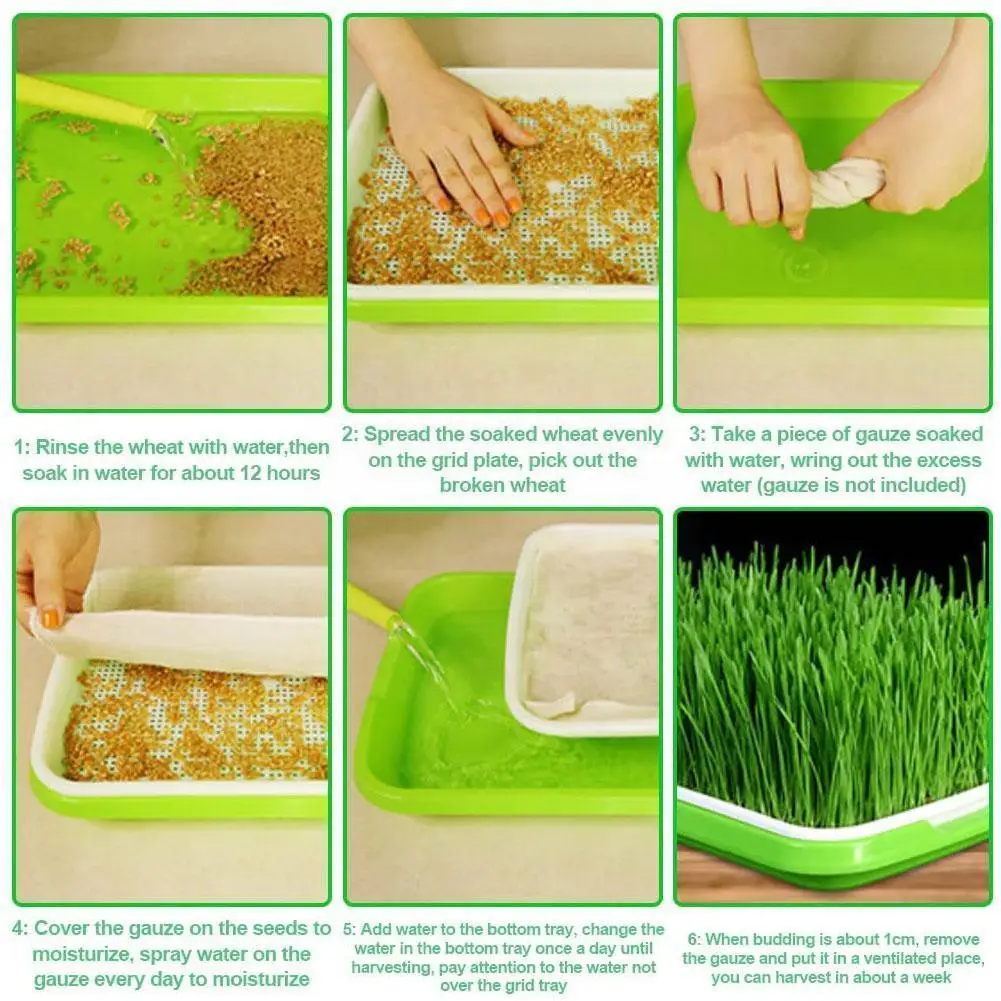 1: Rinse the wheat with water,then soak in water for about 12 hours

2: Spread the soaked wheat evenly on the grid plate, pick out the broken wheat

3: Take a piece of gauze soaked with water, wring out the excess water (gauze is not included)

4: Cover the gauze on the seeds to moisturize, spray water on the gauze every day to moisturize

5: Add water to the bottom tray, change the water in the bottom tray once a day until harvesting, pay attention to the water not over the grid tray

6: When budding is about 1cm, remove the gauze and put it in a ventilated place, you can harvest in about a week