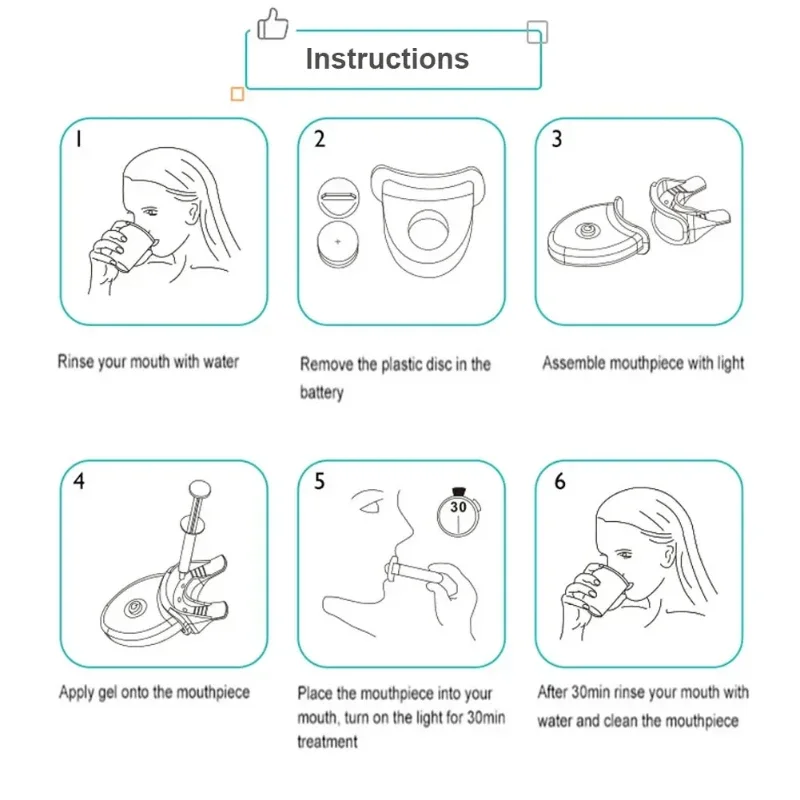 Instructions

1

Rinse your mouth with water

2

Remove the plastic disc in the battery

3

Assemble mouthpiece with light

4

Apply gel onto the mouthpiece

5

30

Place the mouthpiece into your mouth, turn on the light for 30min treatment

6

After 30min rinse your mouth with water and clean the mouthpiece