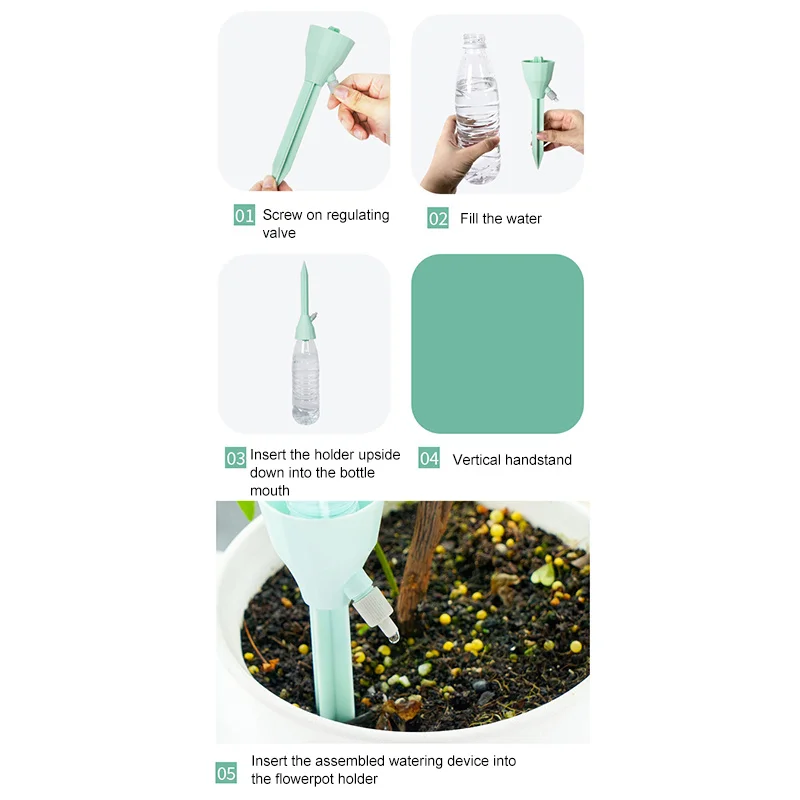 01 Screw on regulating valve

02 Fill the water

03 Insert the holder upside down into the bottle mouth

04 Vertical handstand

05 Insert the assembled watering device into the flowerpot holder