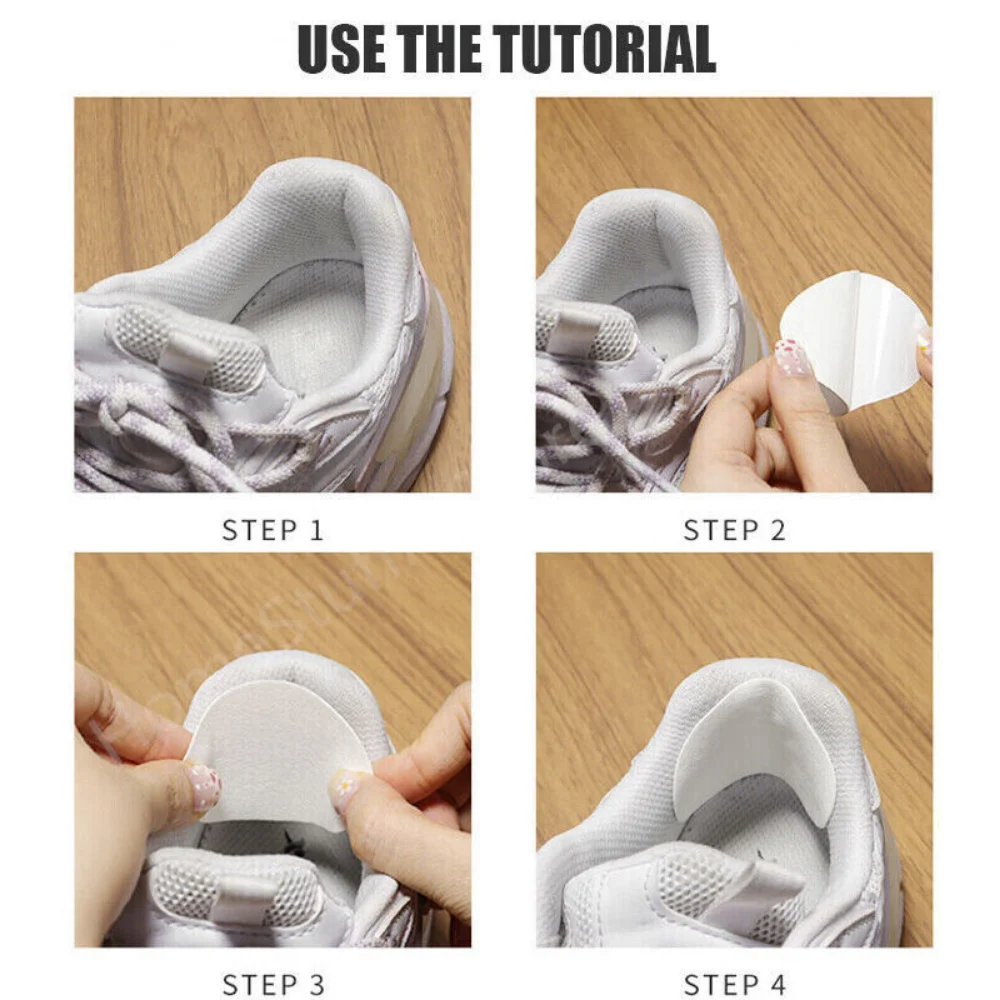 USE THE TUTORIAL

STEP 1

STEP 2

STEP 3

STEP 4