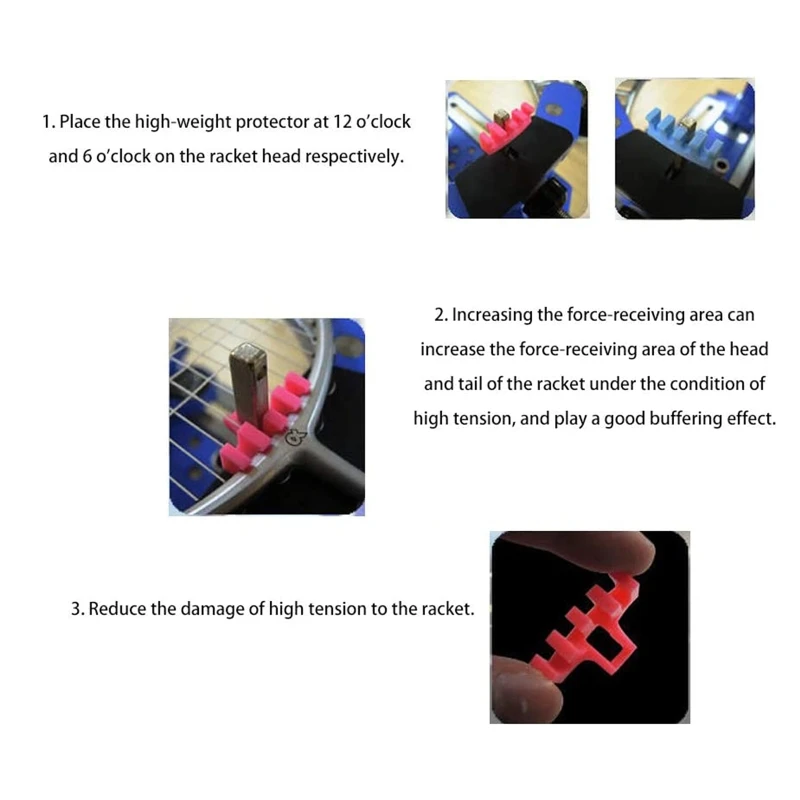 1. Place the high-weight protector at 12 o'clock and 6 o'clock on the racket head respectively.

2. Increasing the force-receiving area can increase the force-receiving area of the head and tail of the racket under the condition of high tension, and play a good buffering effect.

3. Reduce the damage of high tension to the racket.