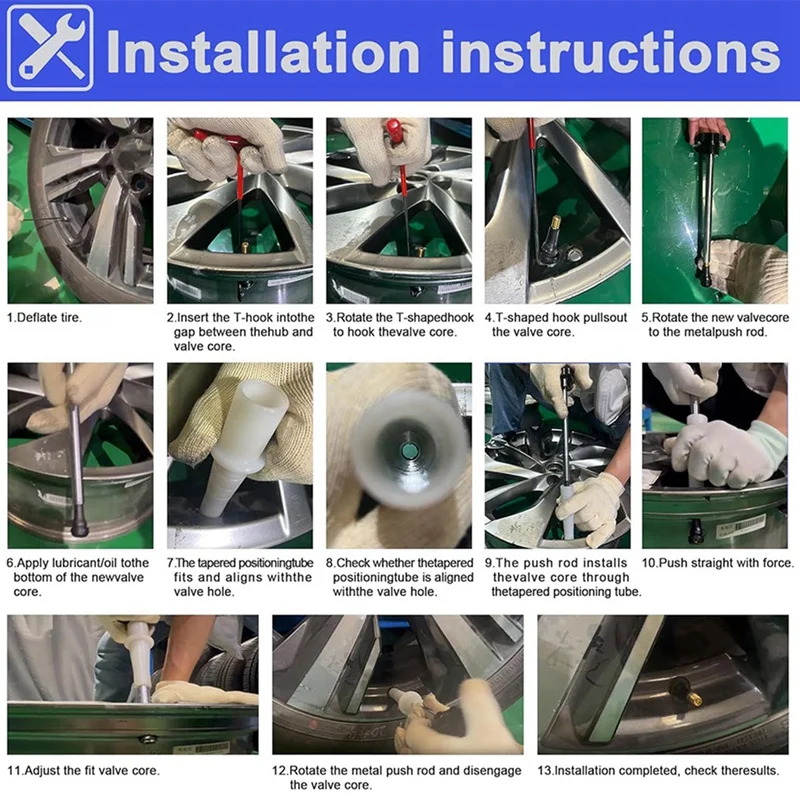 Installation instructions

1.Deflate tire.

2.Insert the T-hook intothe gap between thehub and valve core.

3.Rotate the T-shapedhook to hook thevalve core.

4.T-shaped hook pullsout the valve core.

5.Rotate the new valvecore to the metalpush rod.

6.Apply lubricant/oil tothe bottom of the newvalve core.

7.The tapered positioningtube fits and aligns withthe valve hole.

8.Check whether thetapered positioningtube is aligned withthe valve hole.

9.The push rod installs thevalve core through thetapered positioning tube.

10.Push straight with force.

11.Adjust the fit valve core.

12.Rotate the metal push rod and disengage the valve core.

13.Installation completed, check theresults.