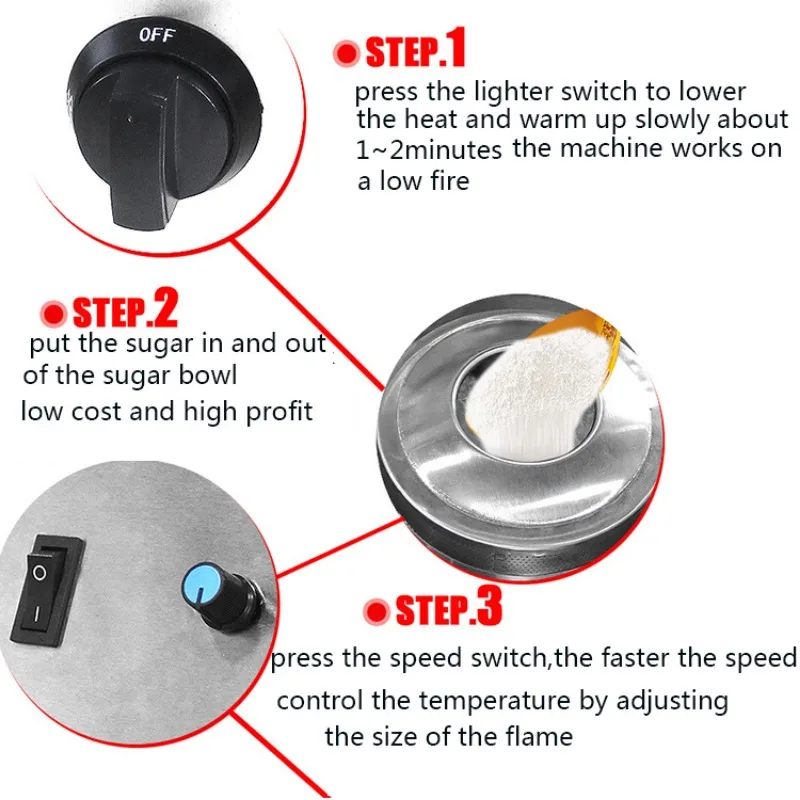 OFF

STEP.1
press the lighter switch to lower the heat and warm up slowly about 1~2minutes the machine works on a low fire

STEP.2
put the sugar in and out of the sugar bowl
low cost and high profit

O
I

STEP.3
press the speed switch,the faster the speed
control the temperature by adjusting the size of the flame