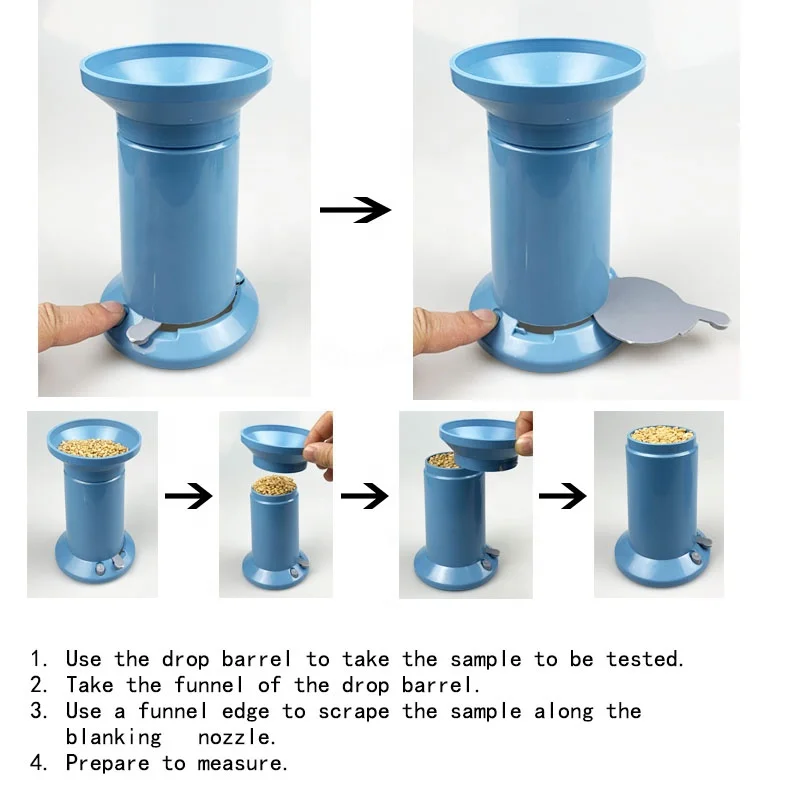 1. Use the drop barrel to take the sample to be tested.
2. Take the funnel of the drop barrel.
3. Use a funnel edge to scrape the sample along the blanking nozzle.
4. Prepare to measure.