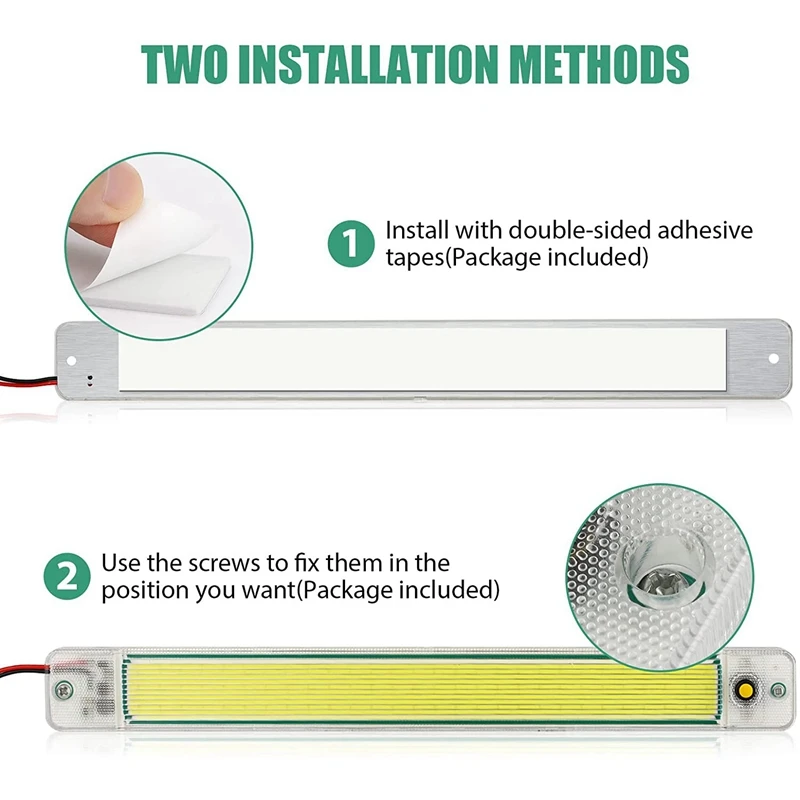 TWO INSTALLATION METHODS

1 Install with double-sided adhesive tapes(Package included)

2 Use the screws to fix them in the position you want(Package included)