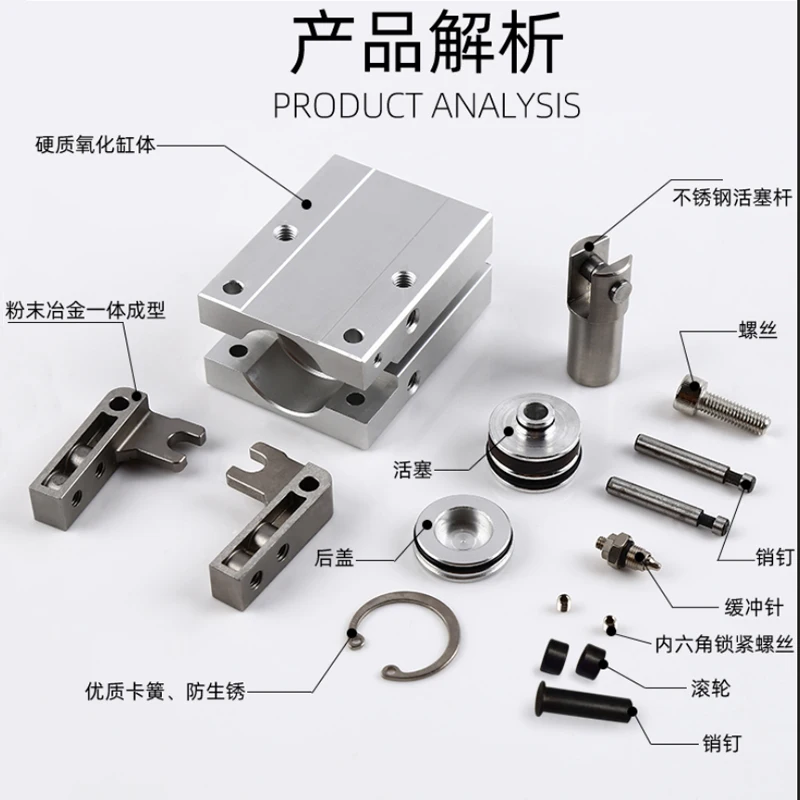 产品解析

PRODUCT ANALYSIS

硬质氧化缸体

不锈钢活塞杆

粉末冶金一体成型

螺丝

活塞

后盖

销钉

缓冲针

内六角锁紧螺丝

优质卡簧、防生锈

滚轮

销钉