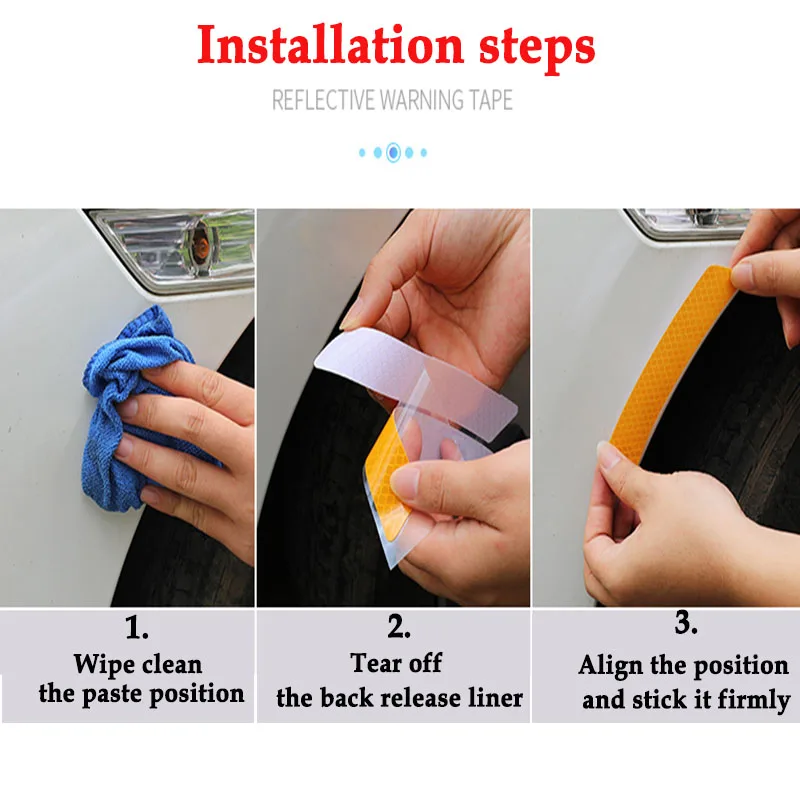 Installation steps

REFLECTIVE WARNING TAPE

1.
Wipe clean
the paste position

2.
Tear off
the back release liner

3.
Align the position
and stick it firmly