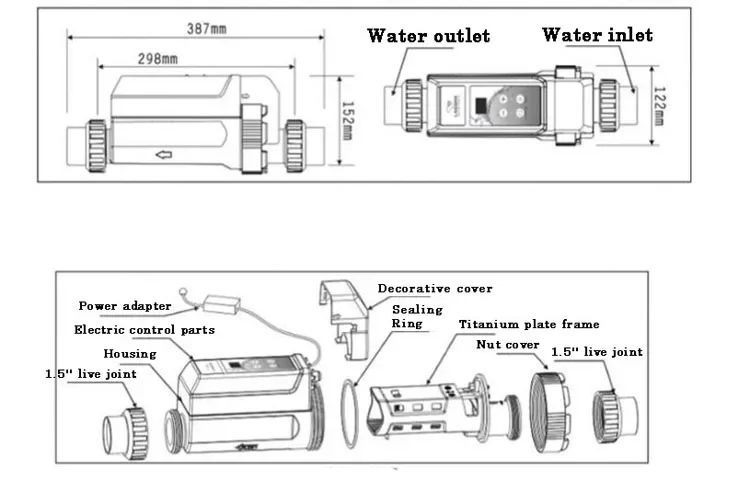 387mm

298mm

152mm

Water outlet

Water inlet

122mm

Power adapter

Electric control parts

Housing

1.5" live joint

Decorative cover

Sealing Ring

Titanium plate frame

Nut cover

1.5" live joint