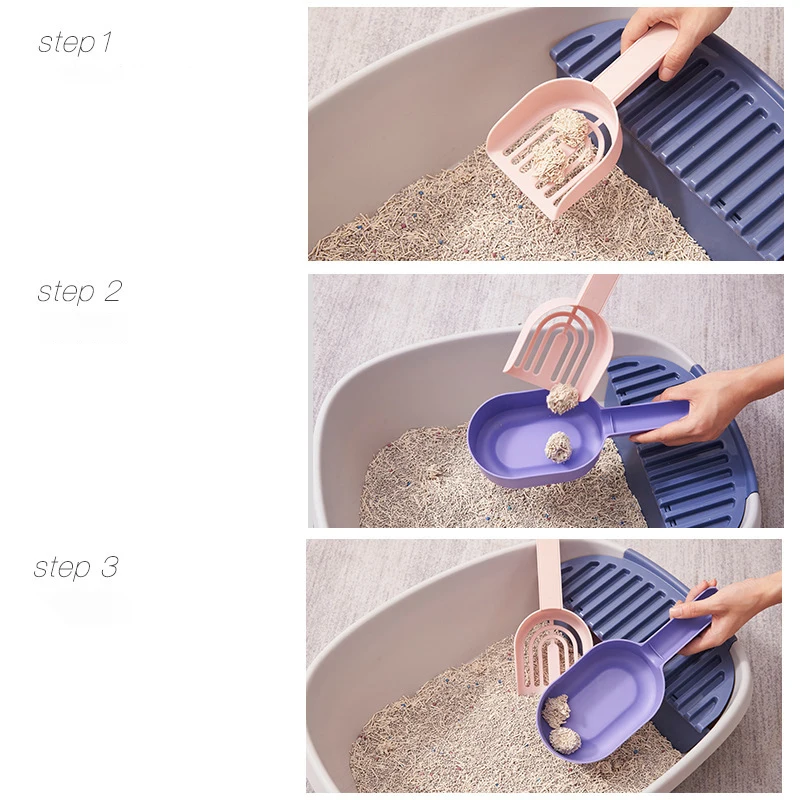 step 1

step 2

step 3