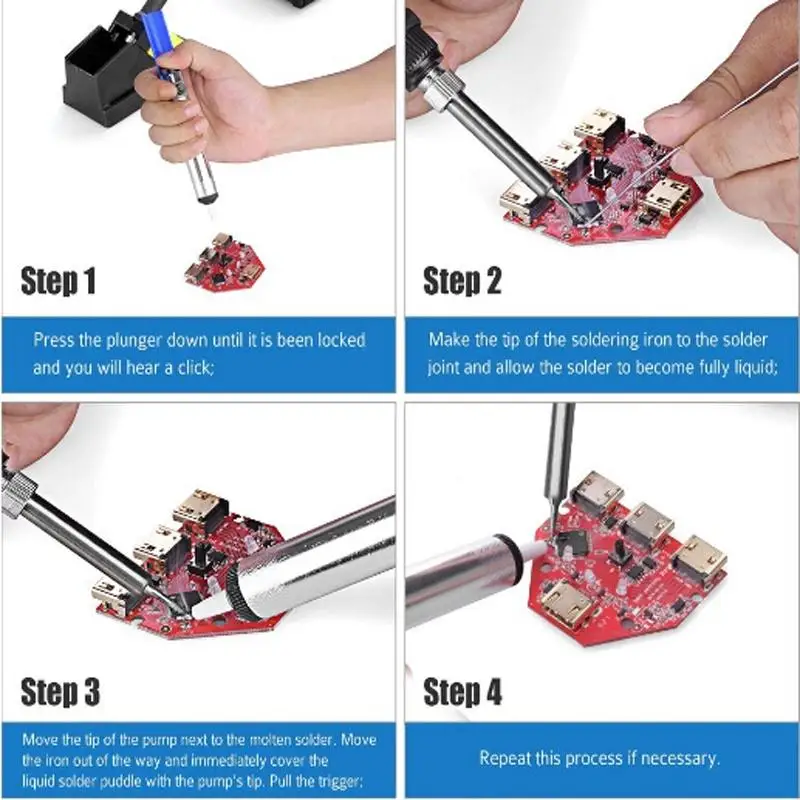 Step 1

Press the plunger down until it is been locked and you will hear a click;

Step 2

Make the tip of the soldering iron to the solder joint and allow the solder to become fully liquid;

Step 3

Move the tip of the pump next to the molten solder. Move the iron out of the way and immediately cover the liquid solder puddle with the pump's tip. Pull the trigger;

Step 4

Repeat this process if necessary.