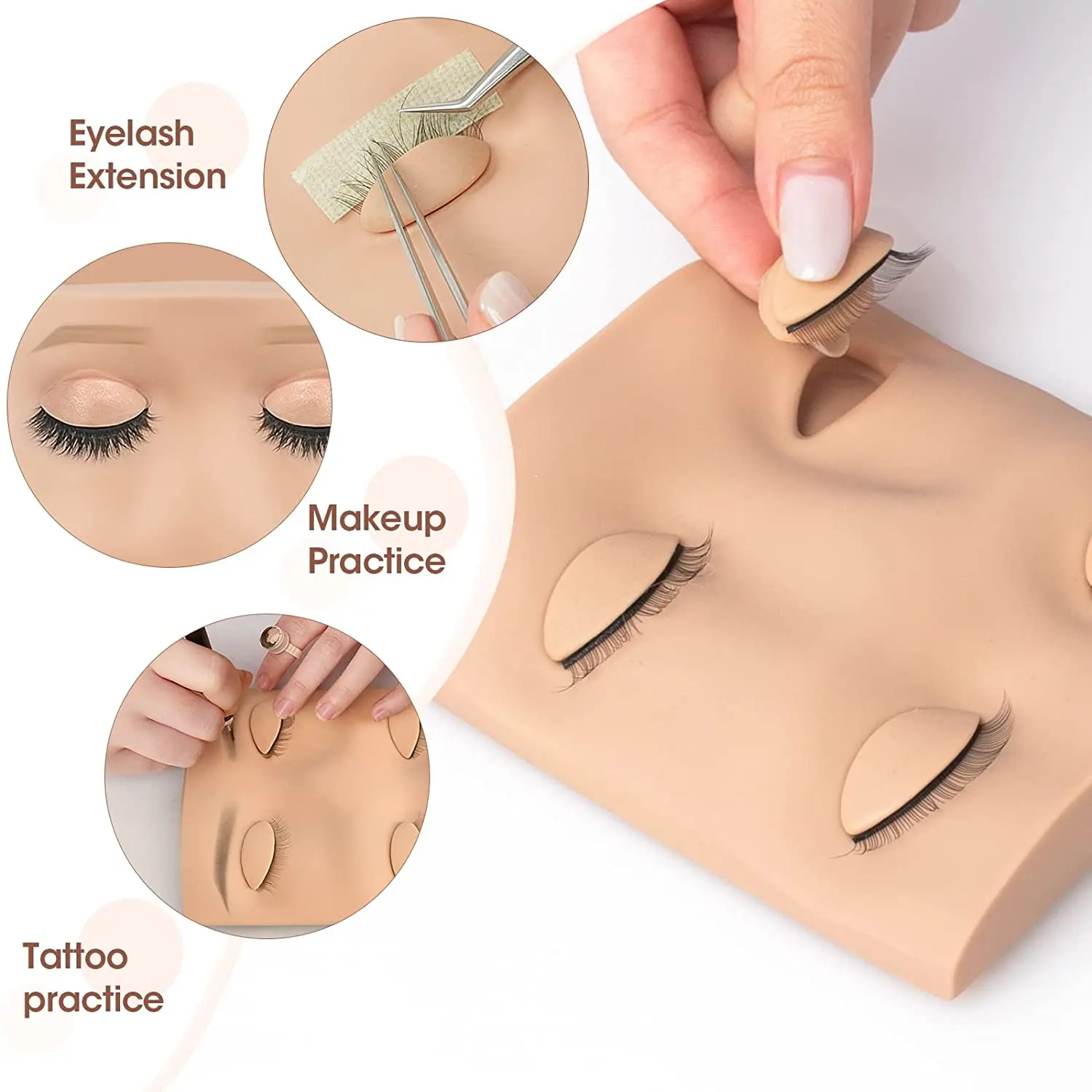 Eyelash Extension

Makeup Practice

Tattoo practice