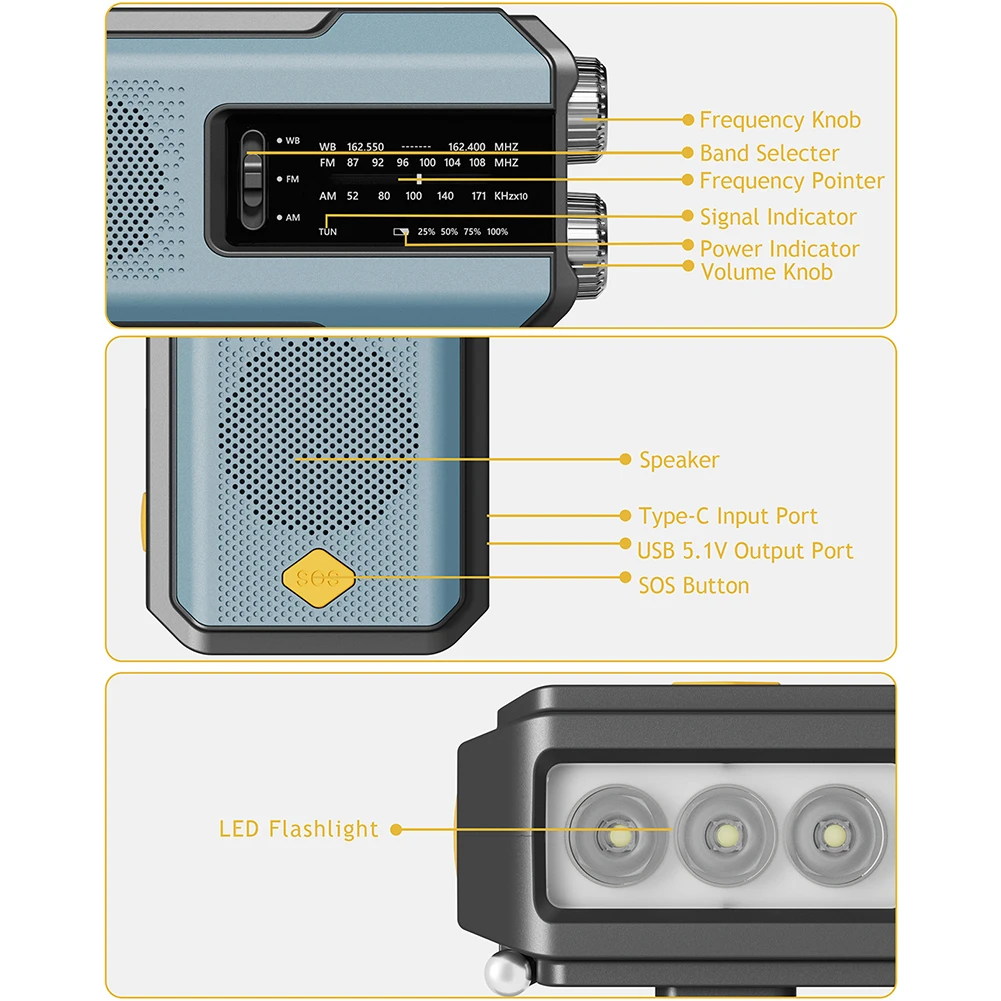 WB
FM
AM

WB 162.550 ------- 162.400 MHZ
FM 87 92 96 100 104 108 MHZ
AM 52 80 100 140 171 KHzx10
TUN 25% 50% 75% 100%

Frequency Knob
Band Selecter
Frequency Pointer
Signal Indicator
Power Indicator
Volume Knob

SOS

Speaker
Type-C Input Port
USB 5.1V Output Port
SOS Button

LED Flashlight