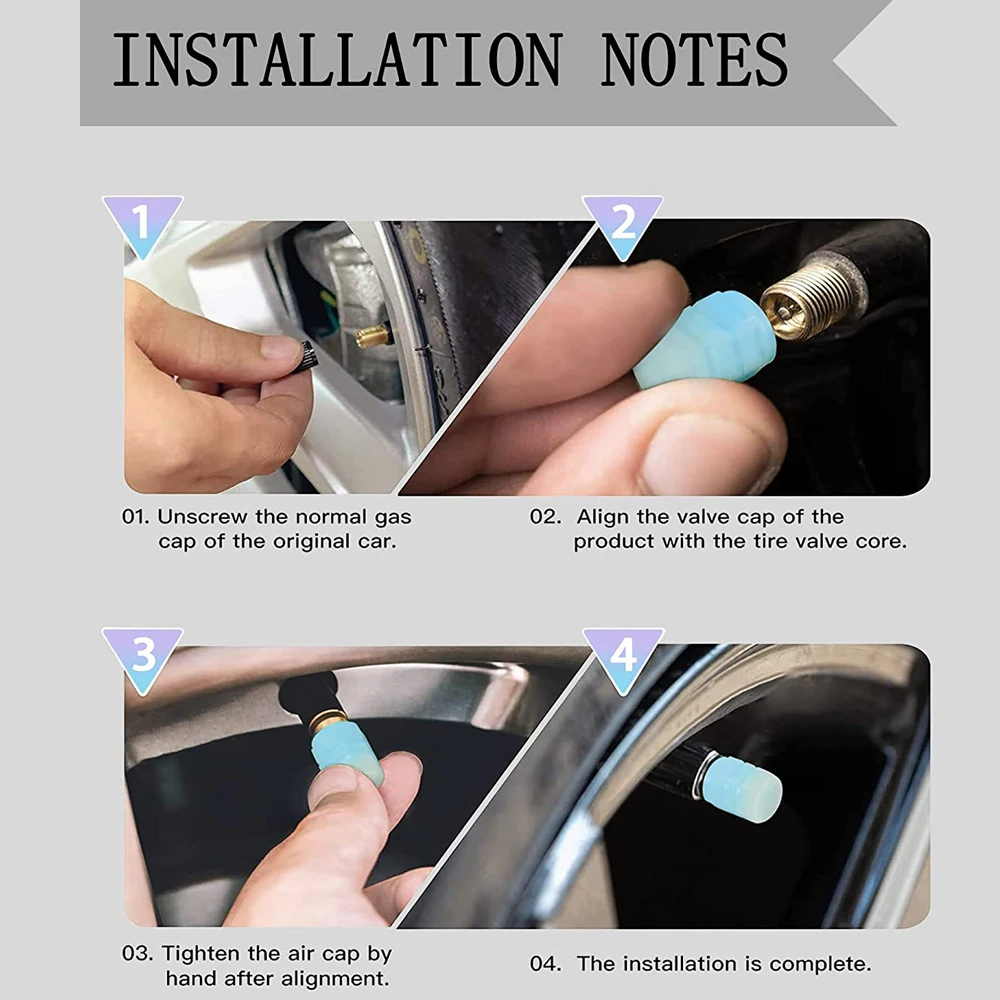 INSTALLATION NOTES

1

2

01. Unscrew the normal gas cap of the original car.

02. Align the valve cap of the product with the tire valve core.

3

4

03. Tighten the air cap by hand after alignment.

04. The installation is complete.