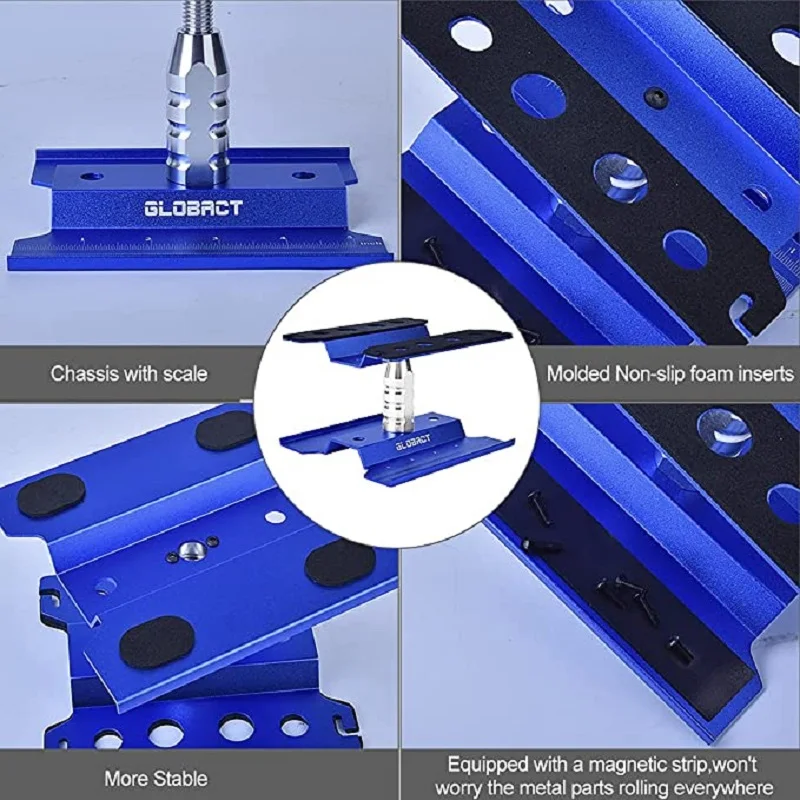 GLOBACT

Chassis with scale

Molded Non-slip foam inserts

GLOBACT

More Stable

Equipped with a magnetic strip,won't worry the metal parts rolling everywhere