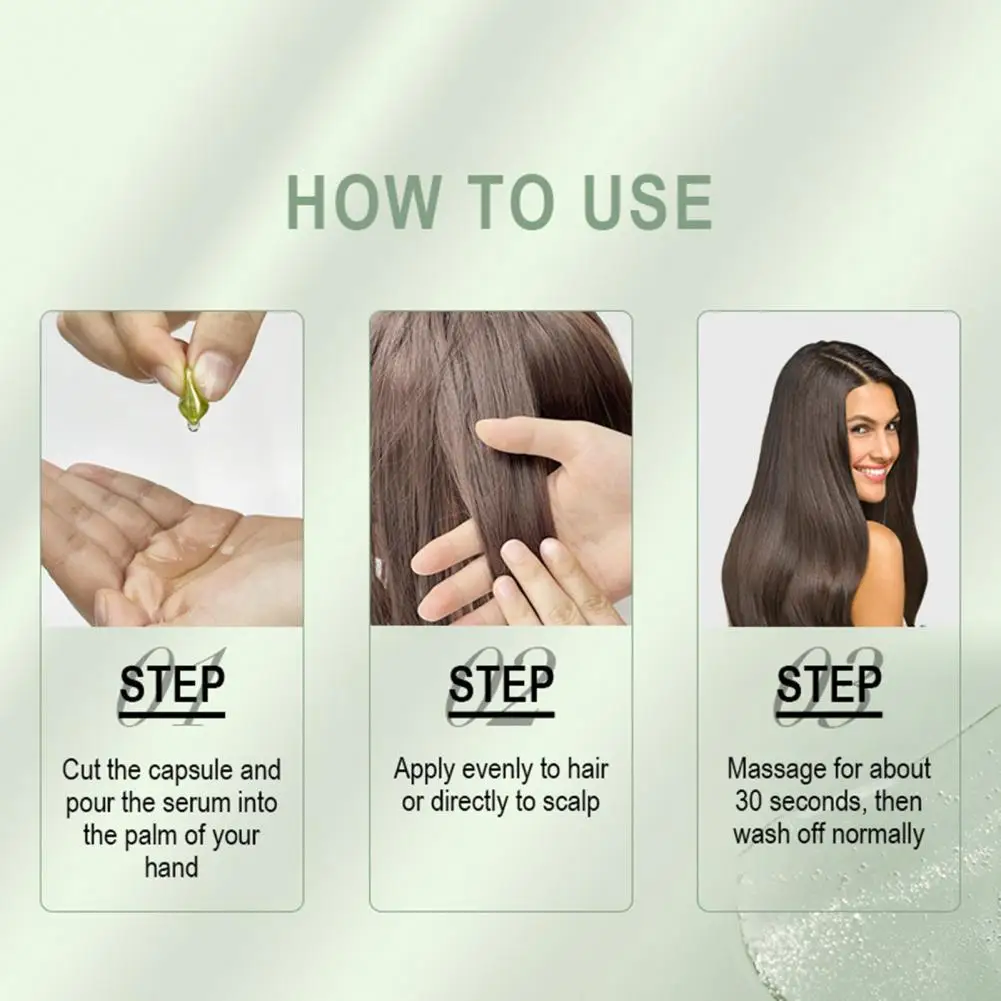 HOW TO USE

01 STEP

Cut the capsule and pour the serum into the palm of your hand

02 STEP

Apply evenly to hair or directly to scalp

03 STEP

Massage for about 30 seconds, then wash off normally