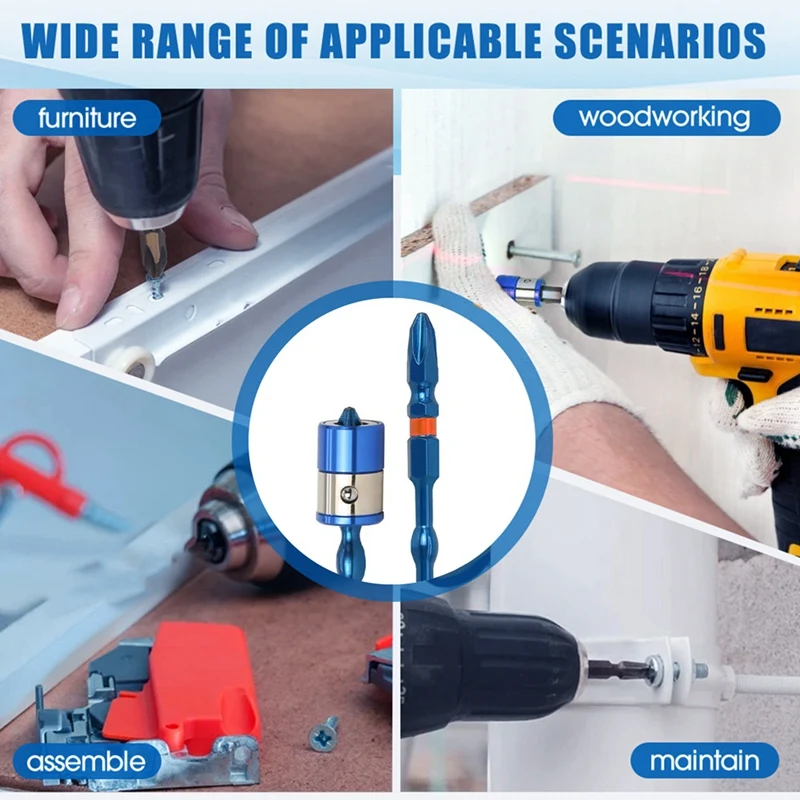 WIDE RANGE OF APPLICABLE SCENARIOS

furniture

woodworking

12 14 16 18

assemble

maintain