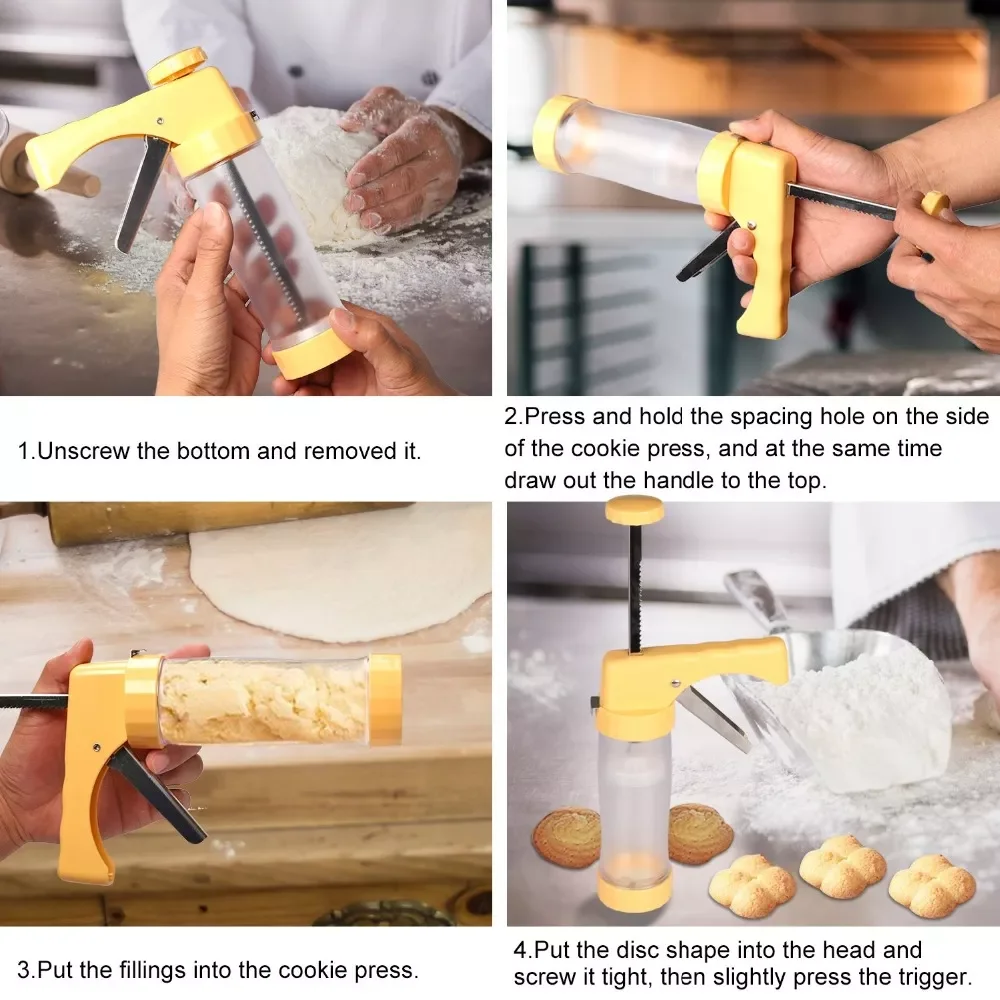 1.Unscrew the bottom and removed it.

2.Press and hold the spacing hole on the side of the cookie press, and at the same time draw out the handle to the top.

3.Put the fillings into the cookie press.

4.Put the disc shape into the head and screw it tight, then slightly press the trigger.