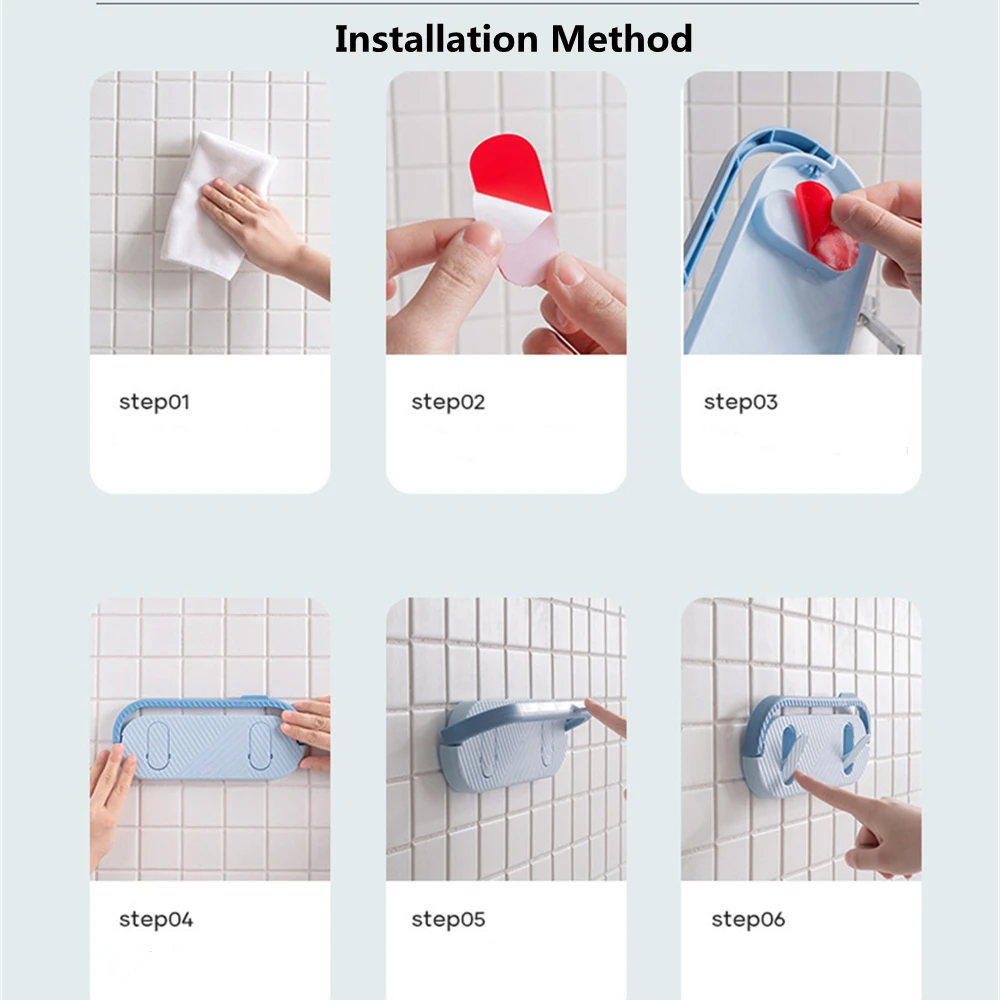 Installation Method

step01

step02

step03

step04

step05

step06