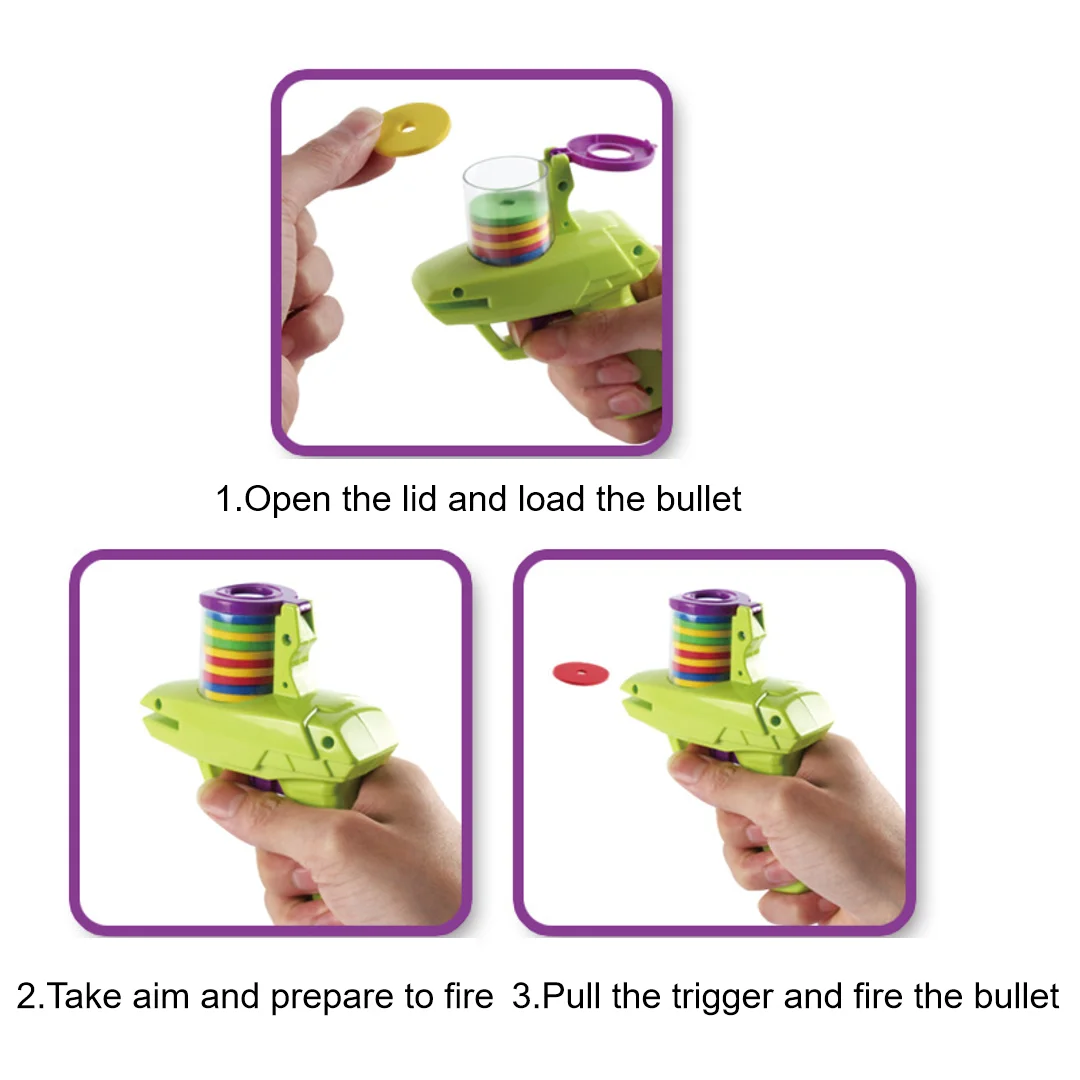 1.Open the lid and load the bullet

2.Take aim and prepare to fire

3.Pull the trigger and fire the bullet