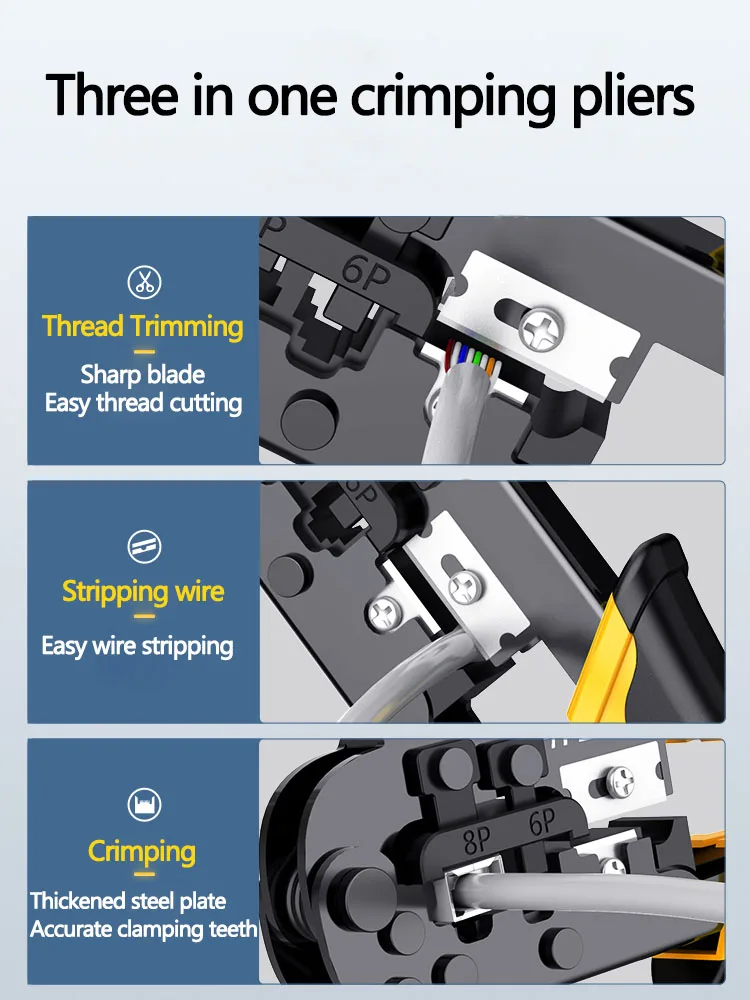 Three in one crimping pliers

Thread Trimming

Sharp blade
Easy thread cutting

6P

Stripping wire

Easy wire stripping

8P

Crimping

Thickened steel plate
Accurate clamping teeth

8P 6P