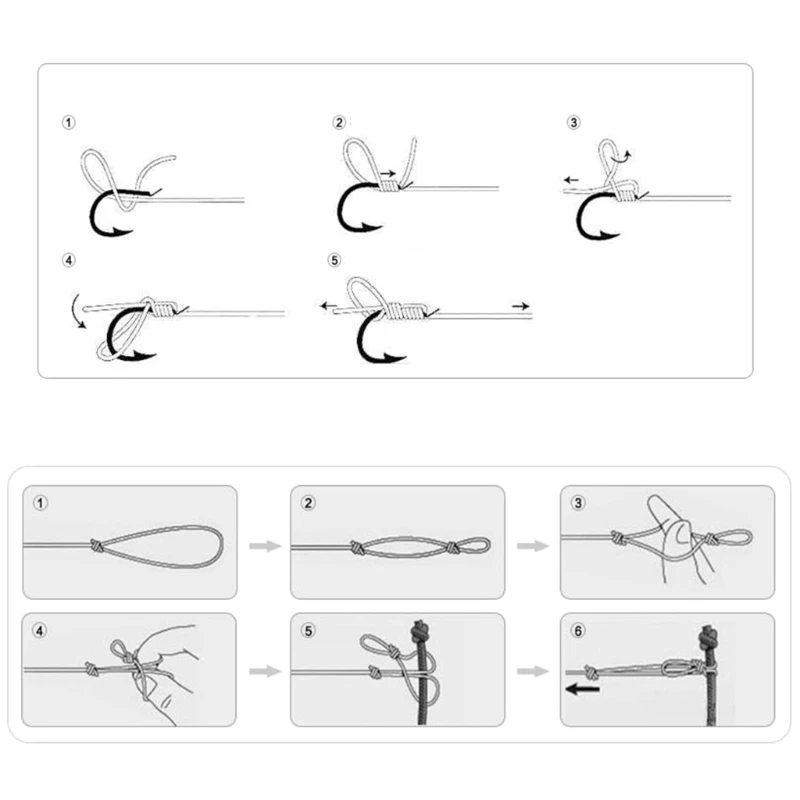 ①
②
③
④
⑤

①
②
③
④
⑤
⑥