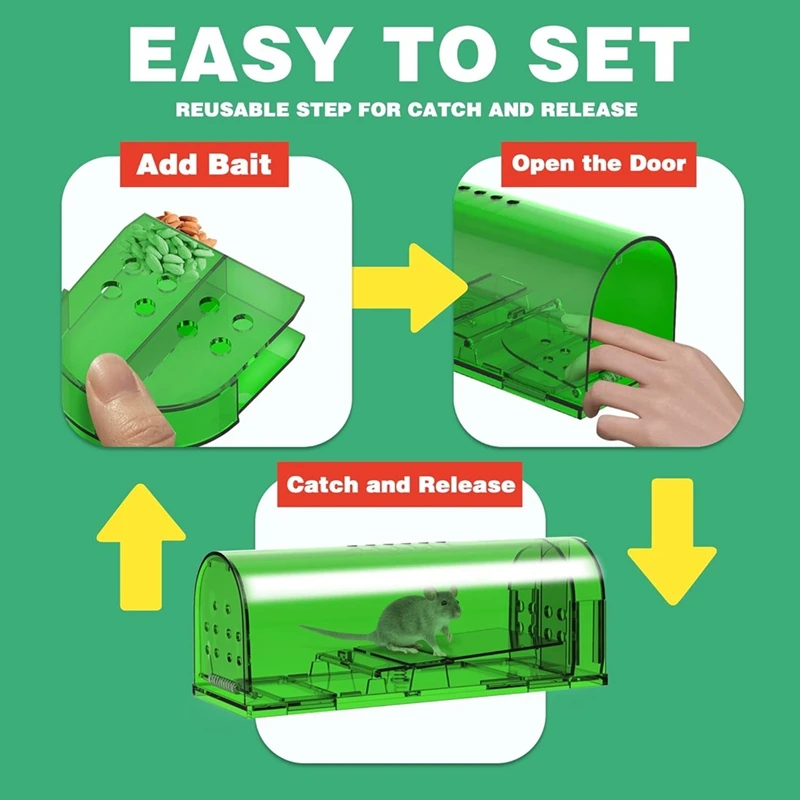 EASY TO SET

REUSABLE STEP FOR CATCH AND RELEASE

Add Bait

Open the Door

Catch and Release