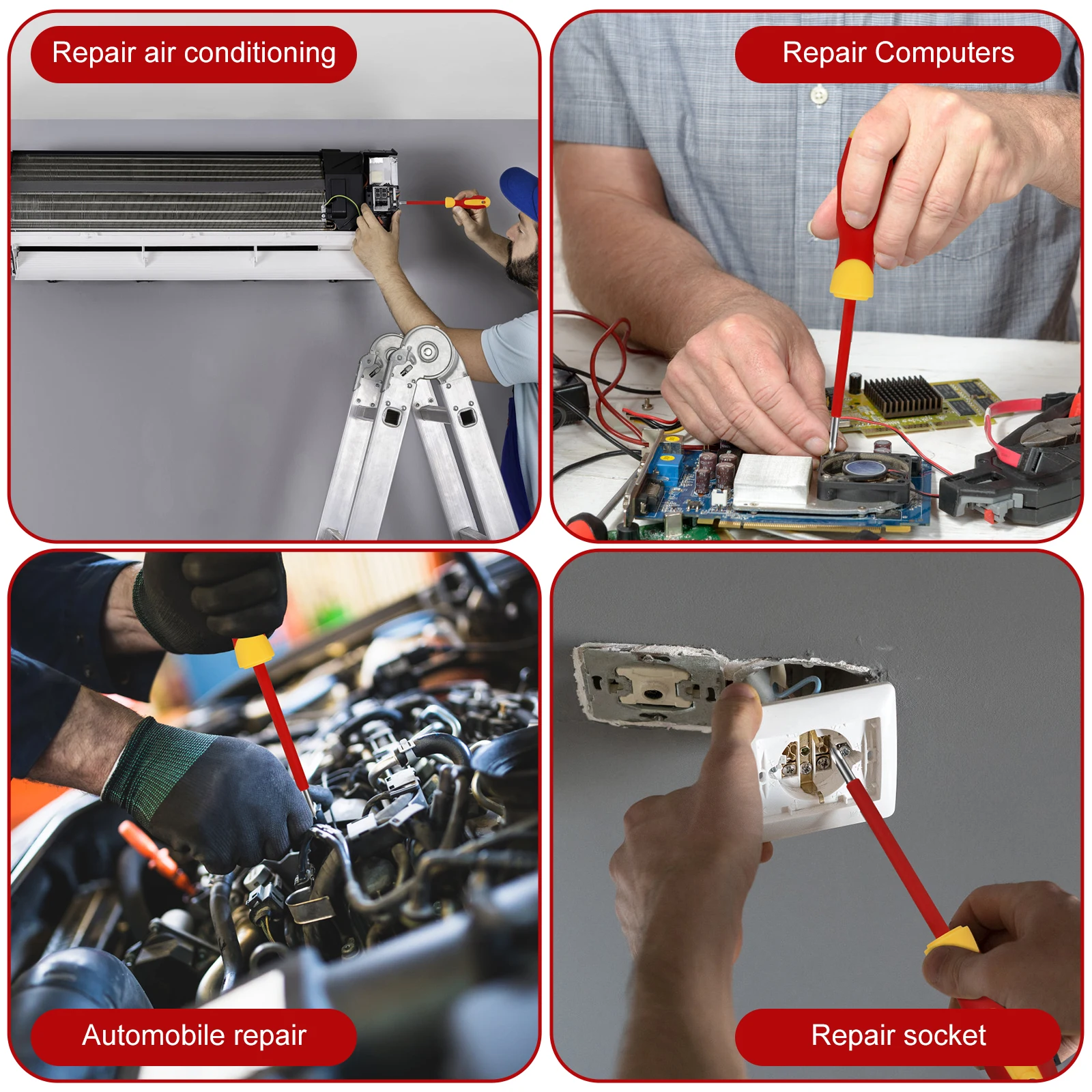 Repair air conditioning

Repair Computers

Automobile repair

Repair socket