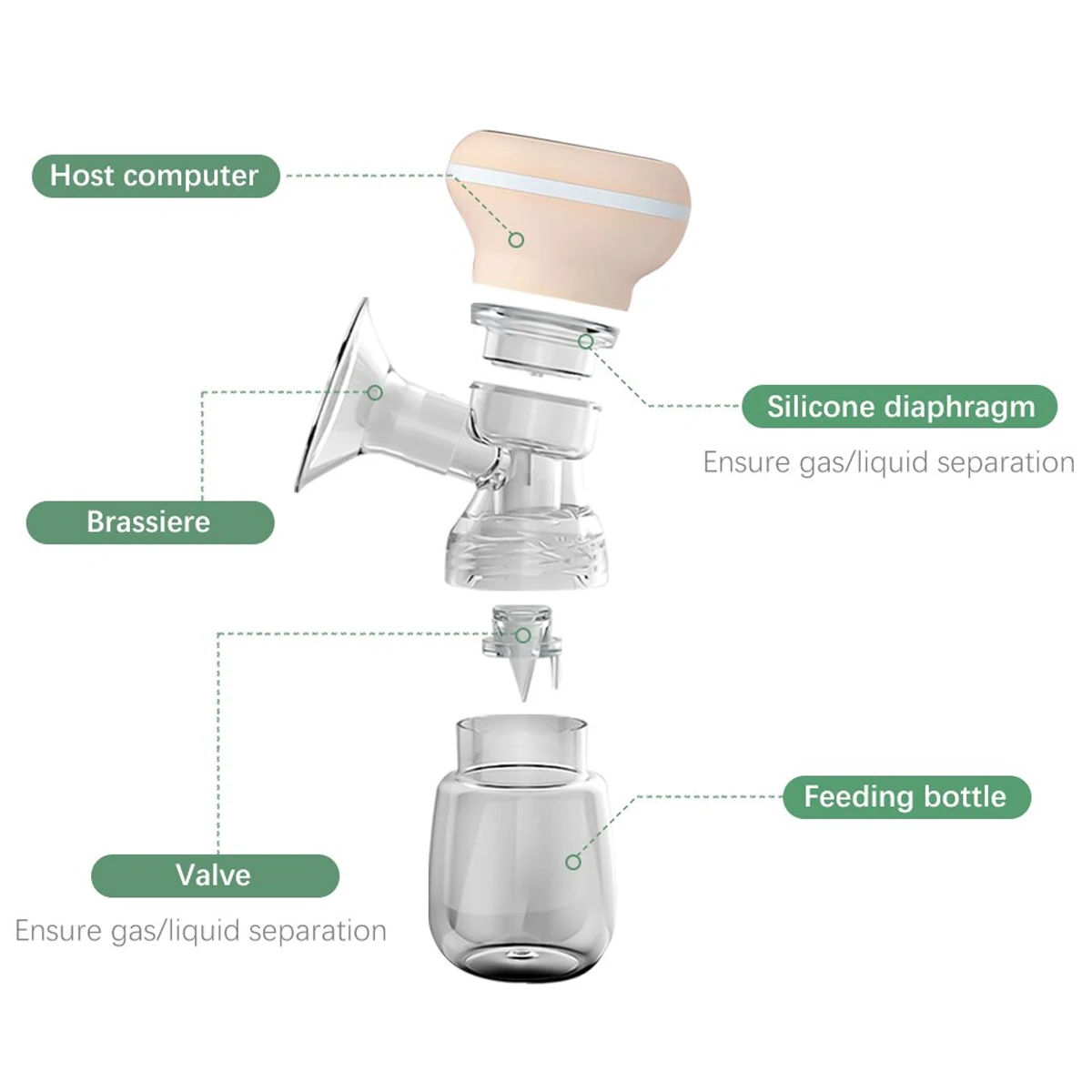 Host computer

Silicone diaphragm

Ensure gas/liquid separation

Brassiere

Feeding bottle

Valve

Ensure gas/liquid separation