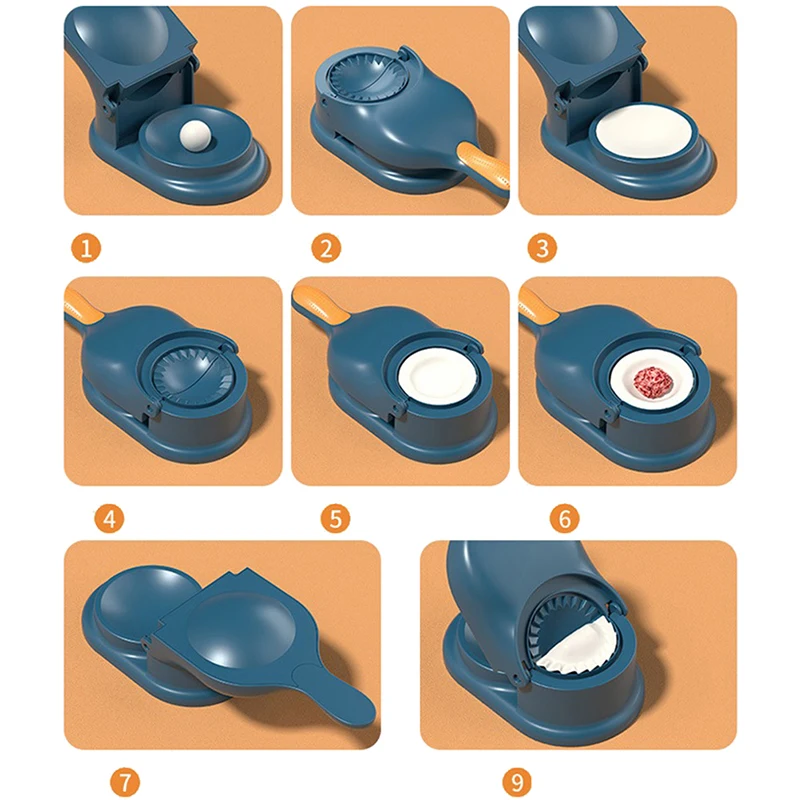 1
2
3
4
5
6
7
9