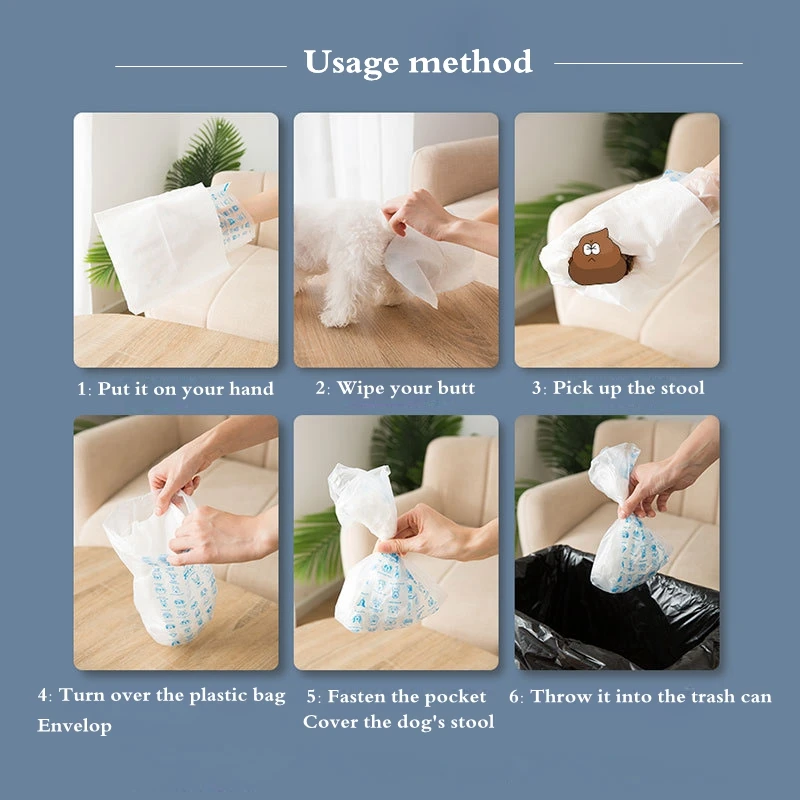 Usage method

1: Put it on your hand

2: Wipe your butt

3: Pick up the stool

4: Turn over the plastic bag Envelop

5: Fasten the pocket Cover the dog's stool

6: Throw it into the trash can