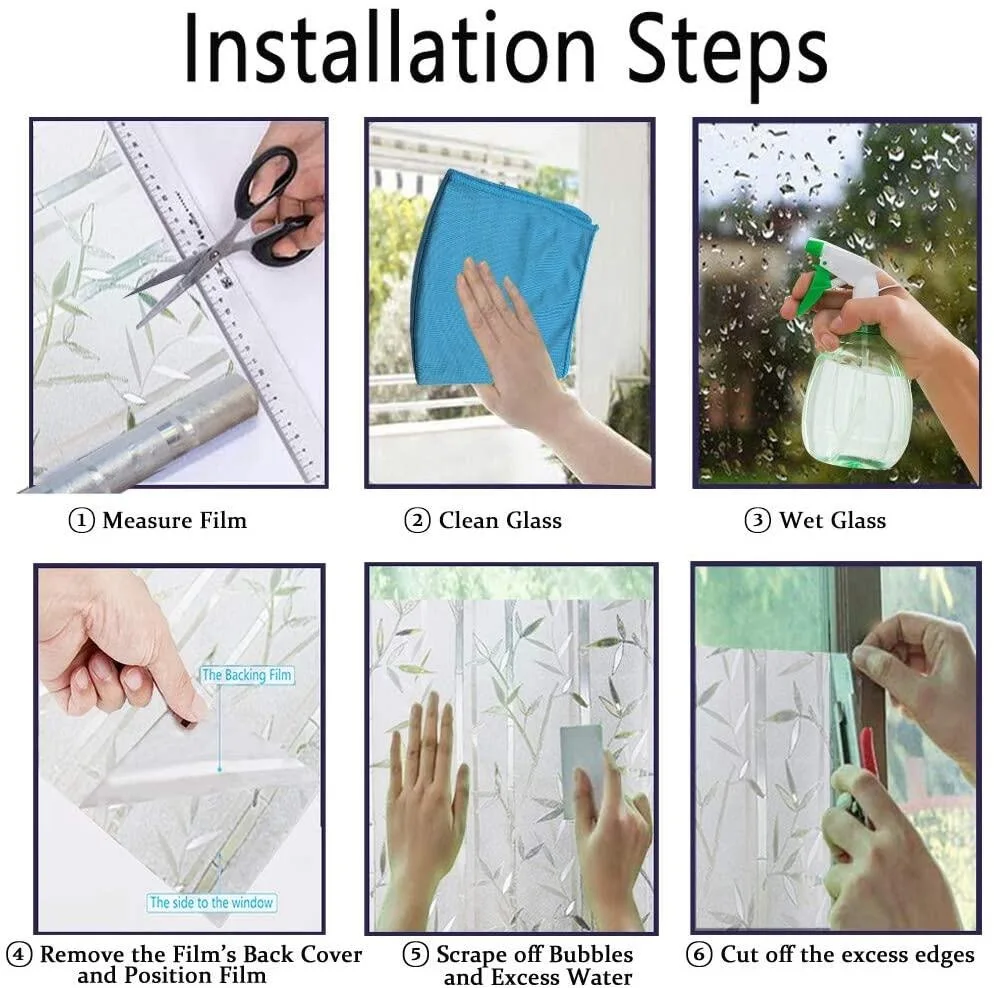 Installation Steps

① Measure Film

② Clean Glass

③ Wet Glass

The Backing Film

The side to the window

④ Remove the Film's Back Cover and Position Film

⑤ Scrape off Bubbles and Excess Water

⑥ Cut off the excess edges