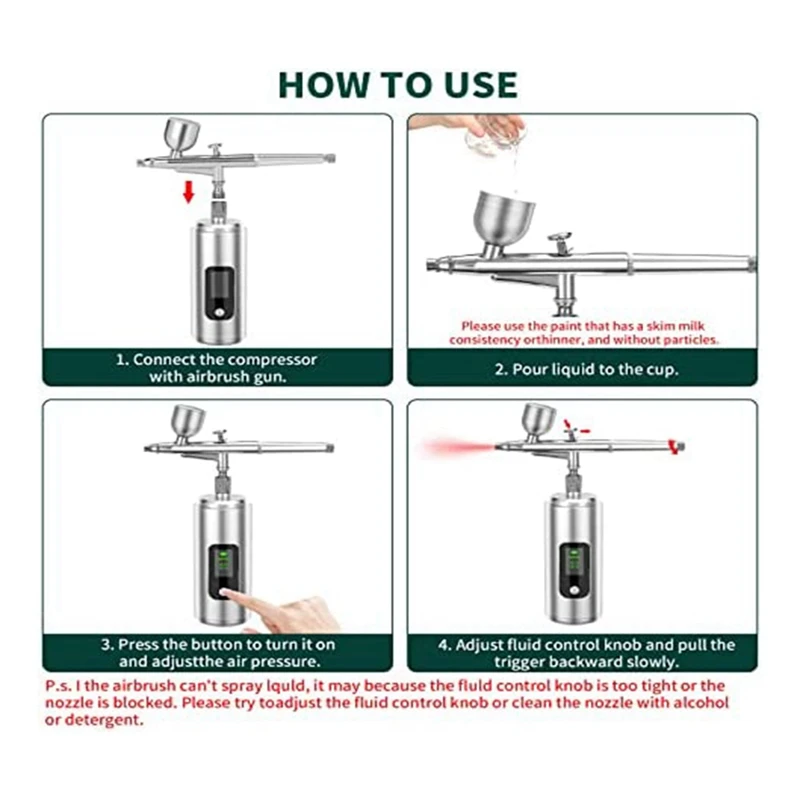 HOW TO USE

1. Connect the compressor with airbrush gun.

Please use the paint that has a skim milk consistency orthinner, and without particles.

2. Pour liquid to the cup.

3. Press the button to turn it on and adjustthe air pressure.

4. Adjust fluid control knob and pull the trigger backward slowly.

P.s. I the airbrush can't spray lquld, it may because the fluld control knob is too tight or the nozzle is blocked. Please try toadjust the fluid control knob or clean the nozzle with alcohol or detergent.