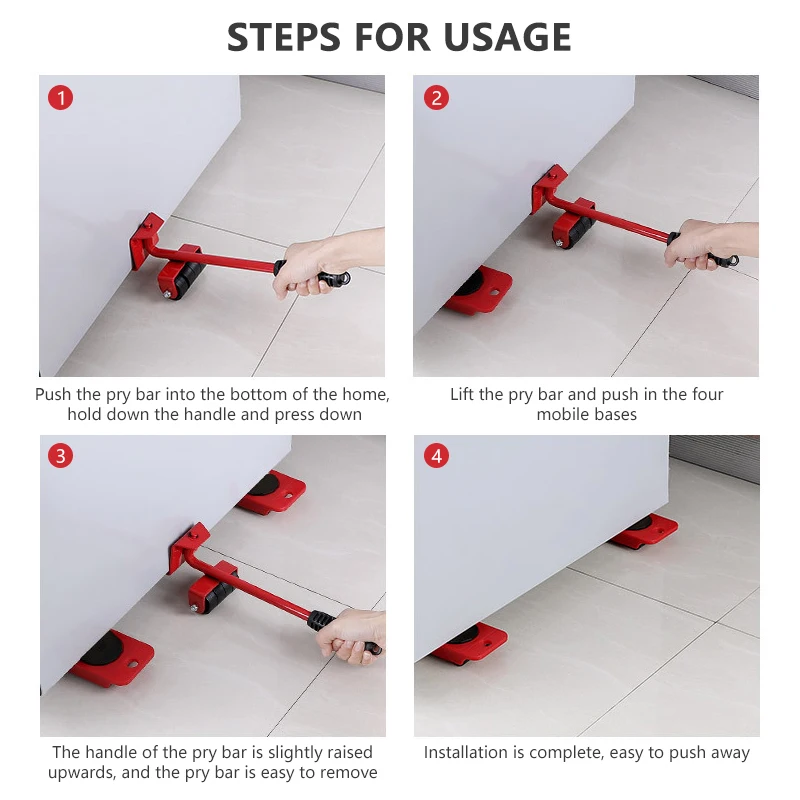 STEPS FOR USAGE

1

Push the pry bar into the bottom of the home, hold down the handle and press down

2

Lift the pry bar and push in the four mobile bases

3

The handle of the pry bar is slightly raised upwards, and the pry bar is easy to remove

4

Installation is complete, easy to push away