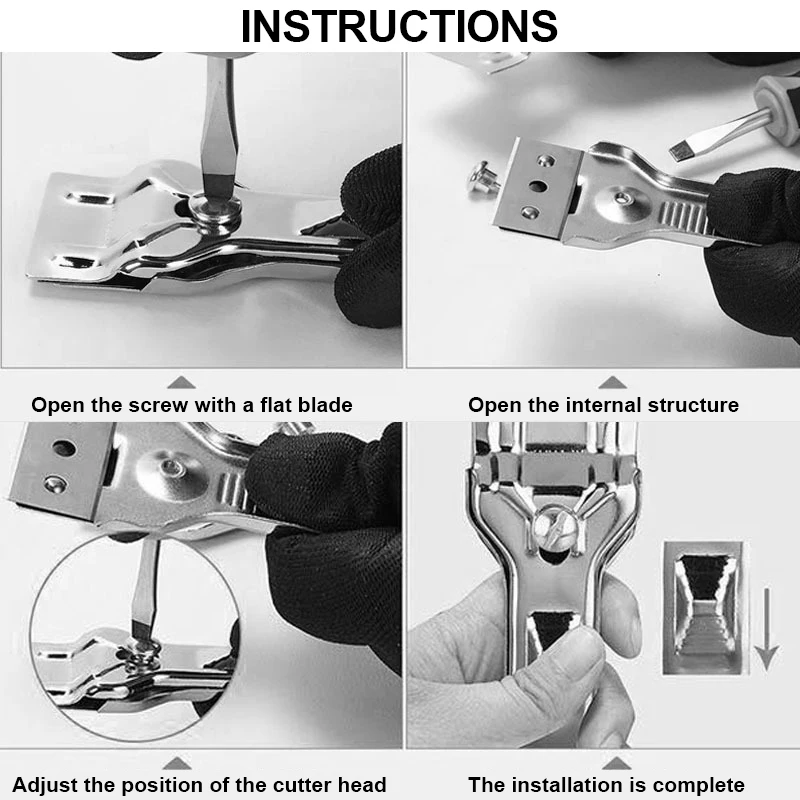 INSTRUCTIONS

Open the screw with a flat blade

Open the internal structure

Adjust the position of the cutter head

The installation is complete