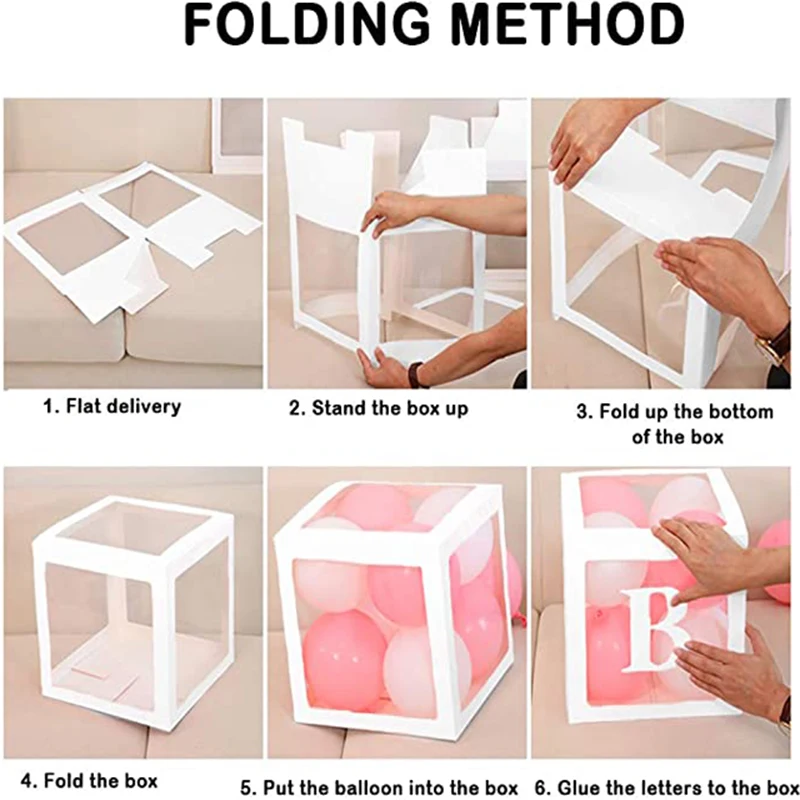 FOLDING METHOD

1. Flat delivery

2. Stand the box up

3. Fold up the bottom of the box

B

4. Fold the box

5. Put the balloon into the box

6. Glue the letters to the box