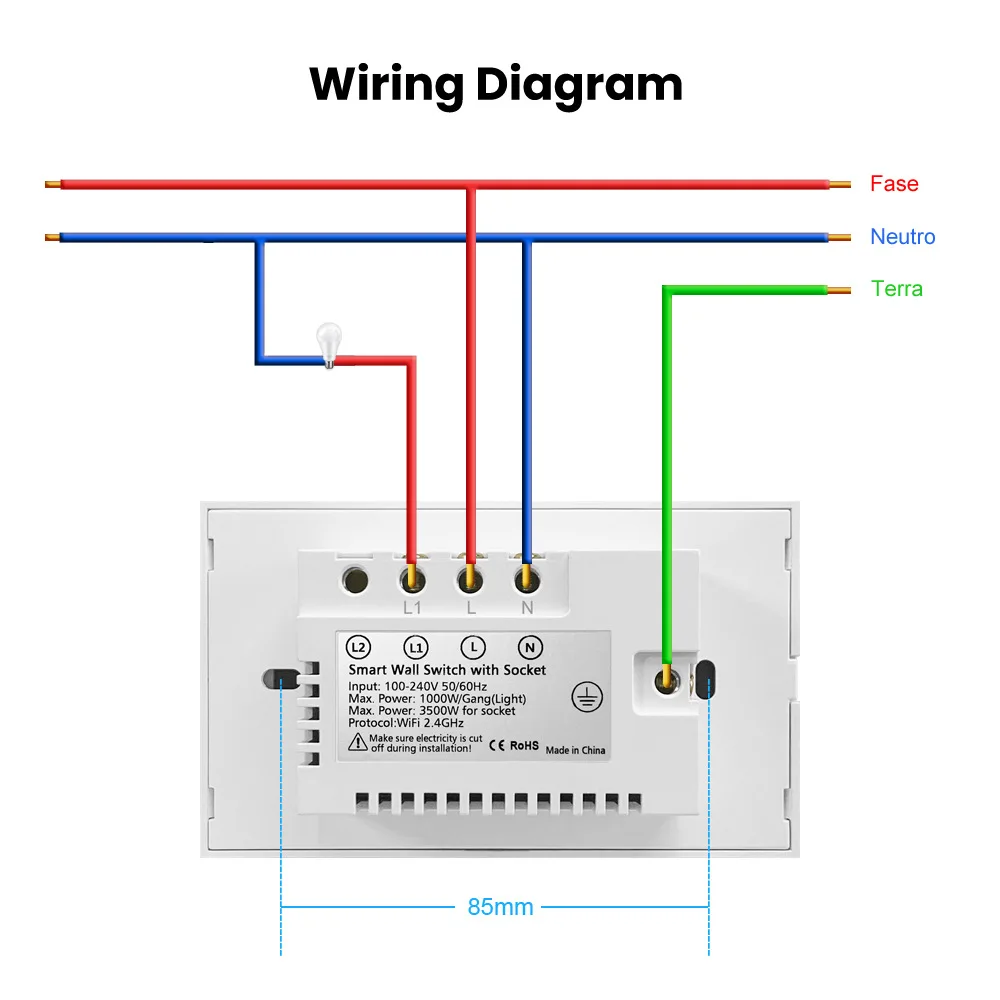 Wiring Diagram

Fase

Neutro

Terra

L1 L N

L2 L1 L N

Smart Wall Switch with Socket
Input: 100-240V 50/60Hz
Max. Power: 1000W/Gang(Light)
Max. Power: 3500W for socket
Protocol:WiFi 2.4GHz

Make sure electricity is cut off during installation!

CE RoHS

Made in China

85mm