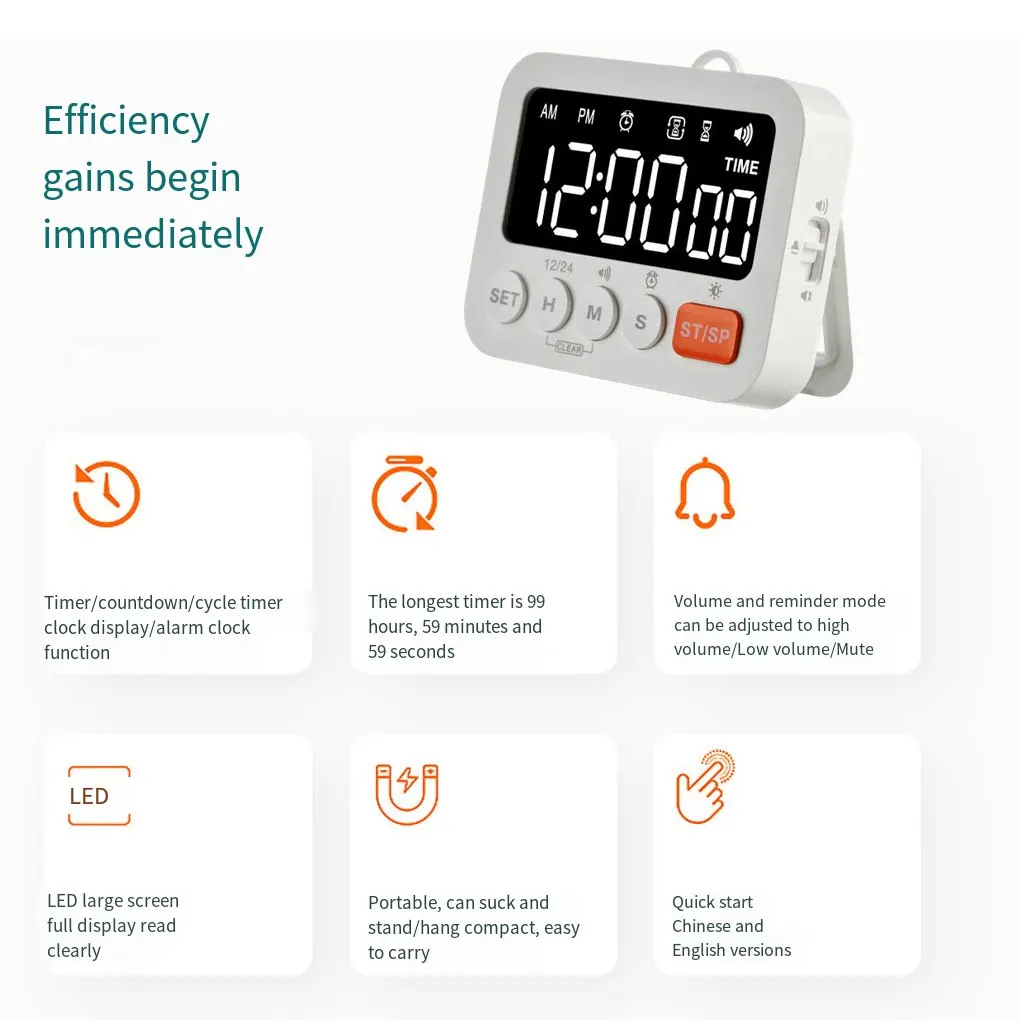 Efficiency gains begin immediately

AM PM

TIME

12:00 00

12/24

SET H M S ST/SP

CLEAR

Timer/countdown/cycle timer clock display/alarm clock function

The longest timer is 99 hours, 59 minutes and 59 seconds

Volume and reminder mode can be adjusted to high volume/Low volume/Mute

LED

LED large screen full display read clearly

Portable, can suck and stand/hang compact, easy to carry

Quick start Chinese and English versions