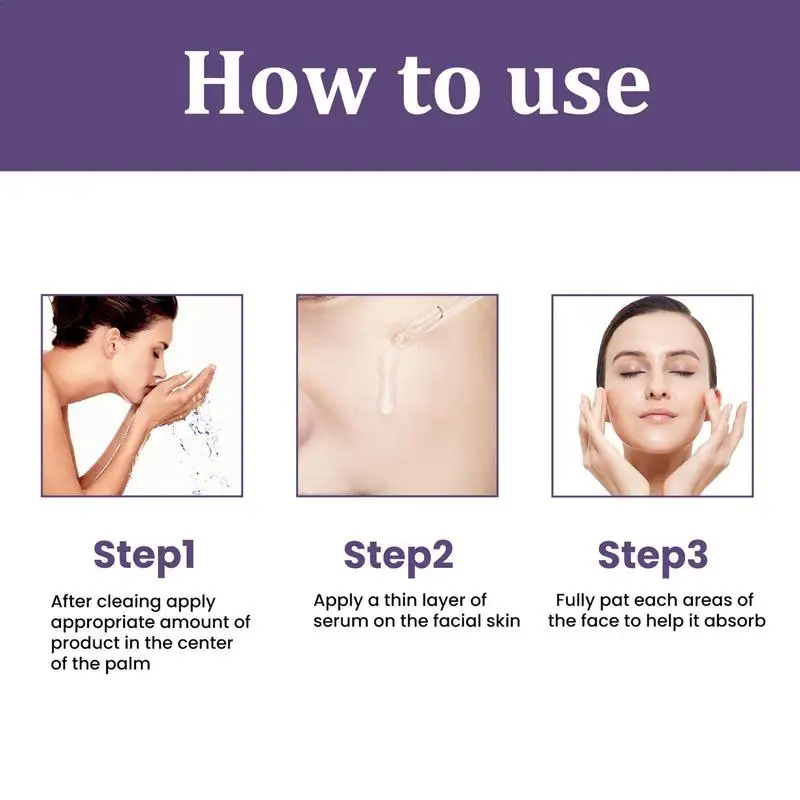 How to use

Step1

After cleaing apply appropriate amount of product in the center of the palm

Step2

Apply a thin layer of serum on the facial skin

Step3

Fully pat each areas of the face to help it absorb