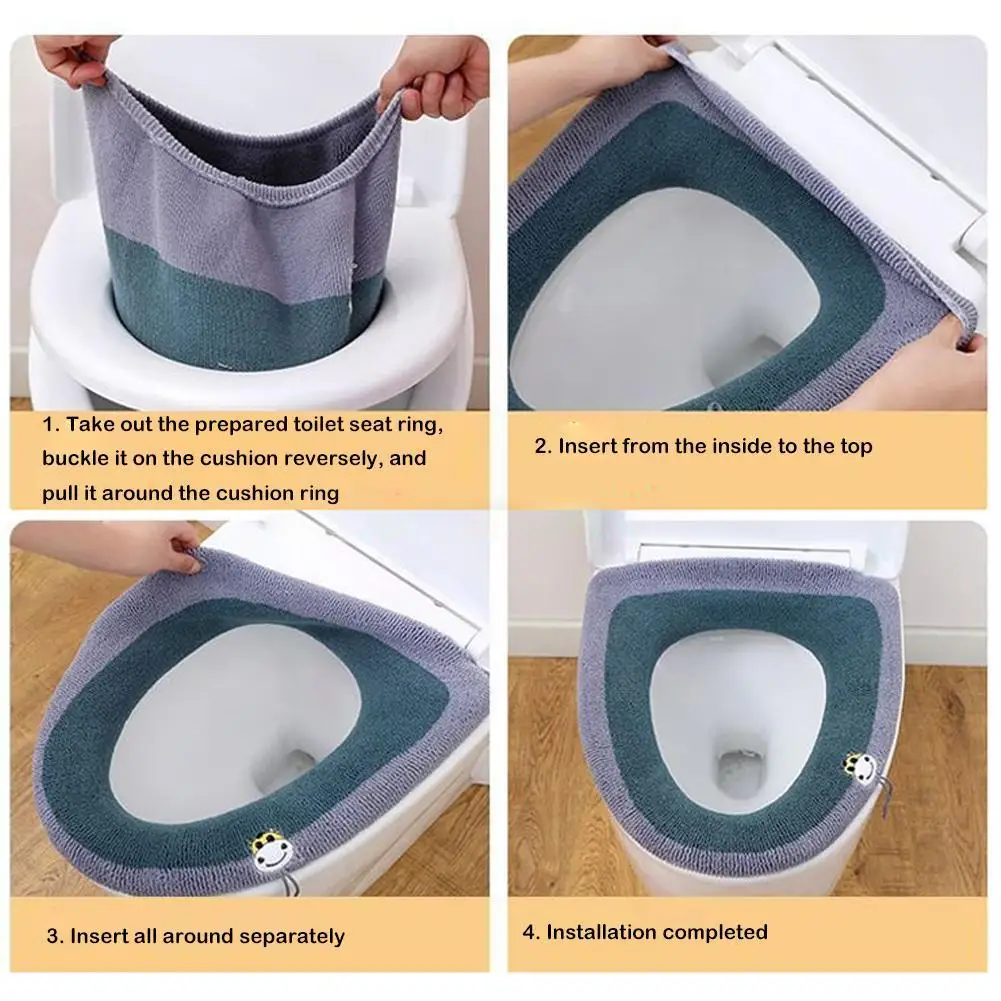 1. Take out the prepared toilet seat ring, buckle it on the cushion reversely, and pull it around the cushion ring

2. Insert from the inside to the top

3. Insert all around separately

4. Installation completed